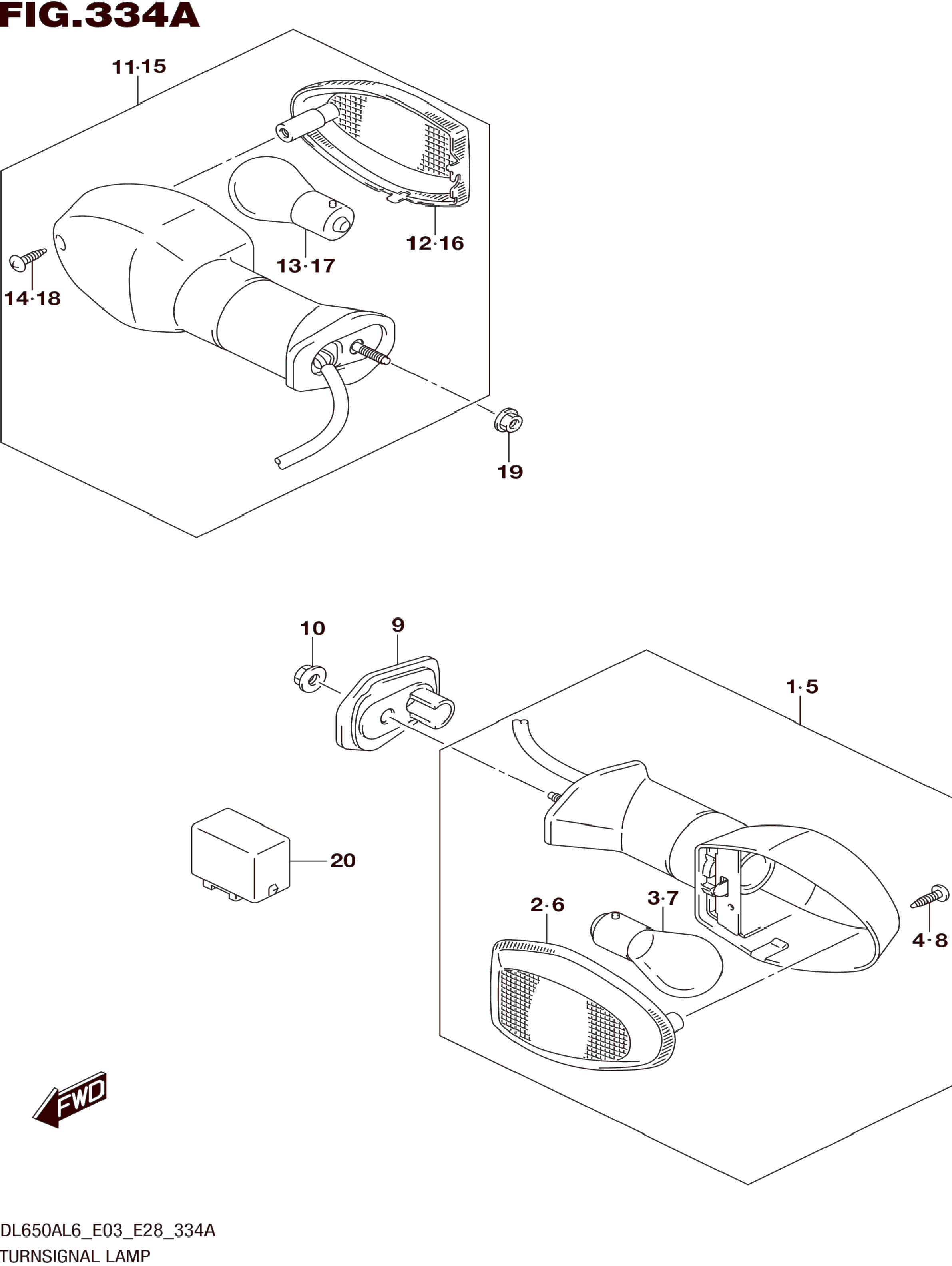 FIG.334A

11·15

12·16

13·17

14·18

19

10

9

1·5

20

2·6

3·7

4·8

FWD

DL650AL6_E03_E28_334A
TURNSIGNAL LAMP