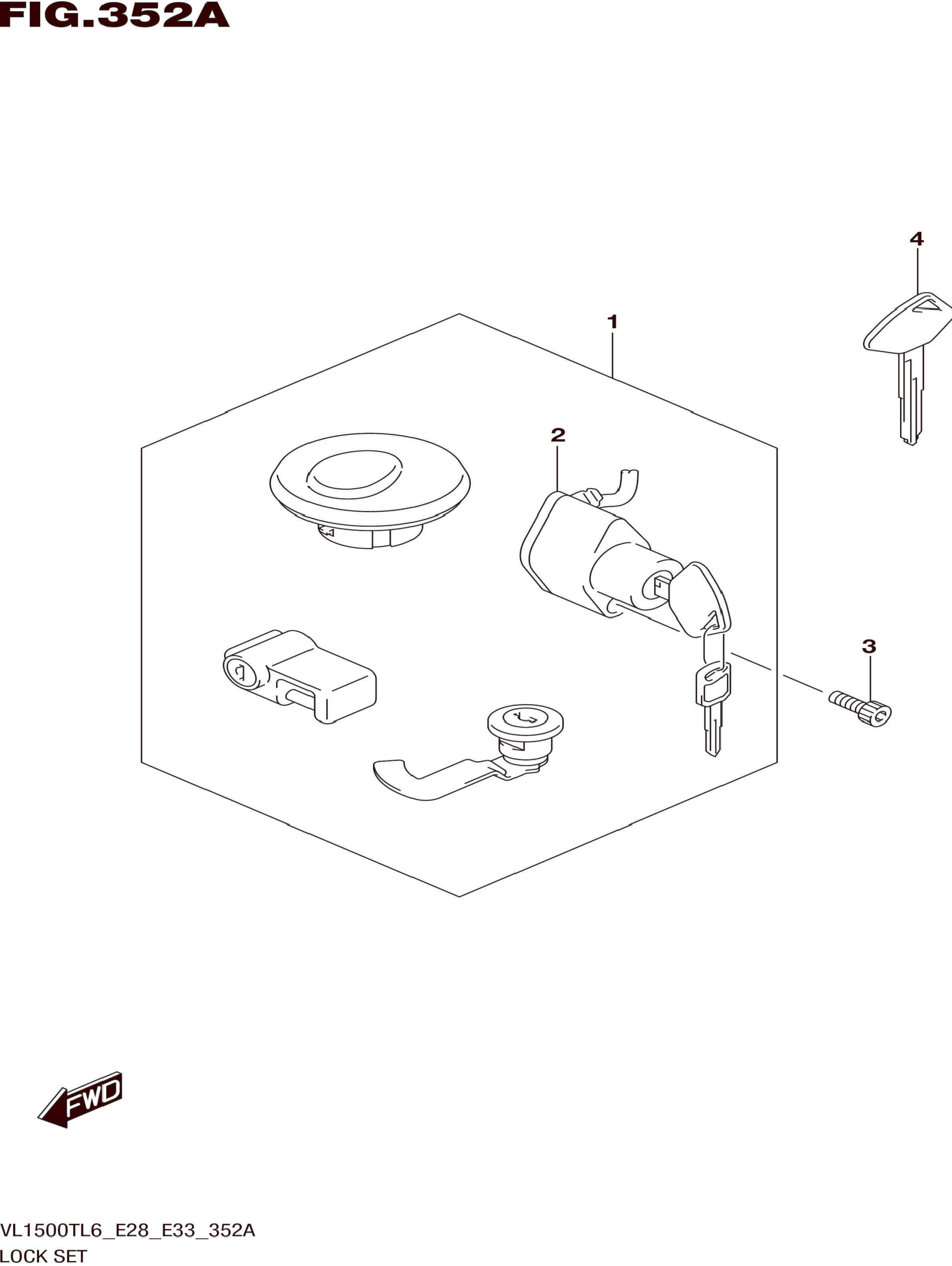 FIG.352A

4

1

2

3

FWD

VL1500TL6_E28_E33_352A
LOCK SET