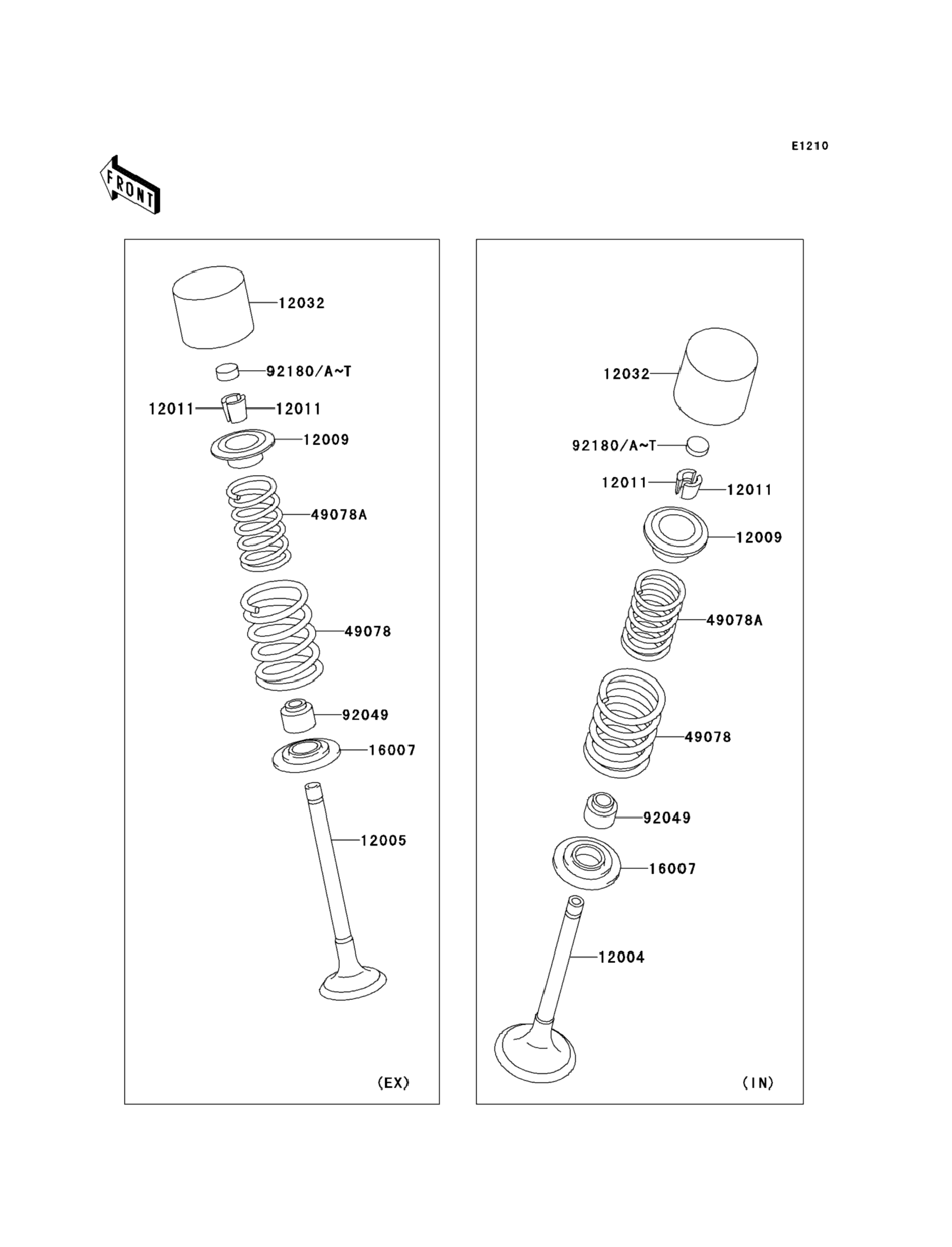 E1210

FRONT

12032
92180/A~T
12011
12011
12009
49078A
49078
92049
16007
12005
(EX)

12032
92180/A~T
12011
12011
12009
49078A
49078
92049
16007
12004
(IN)