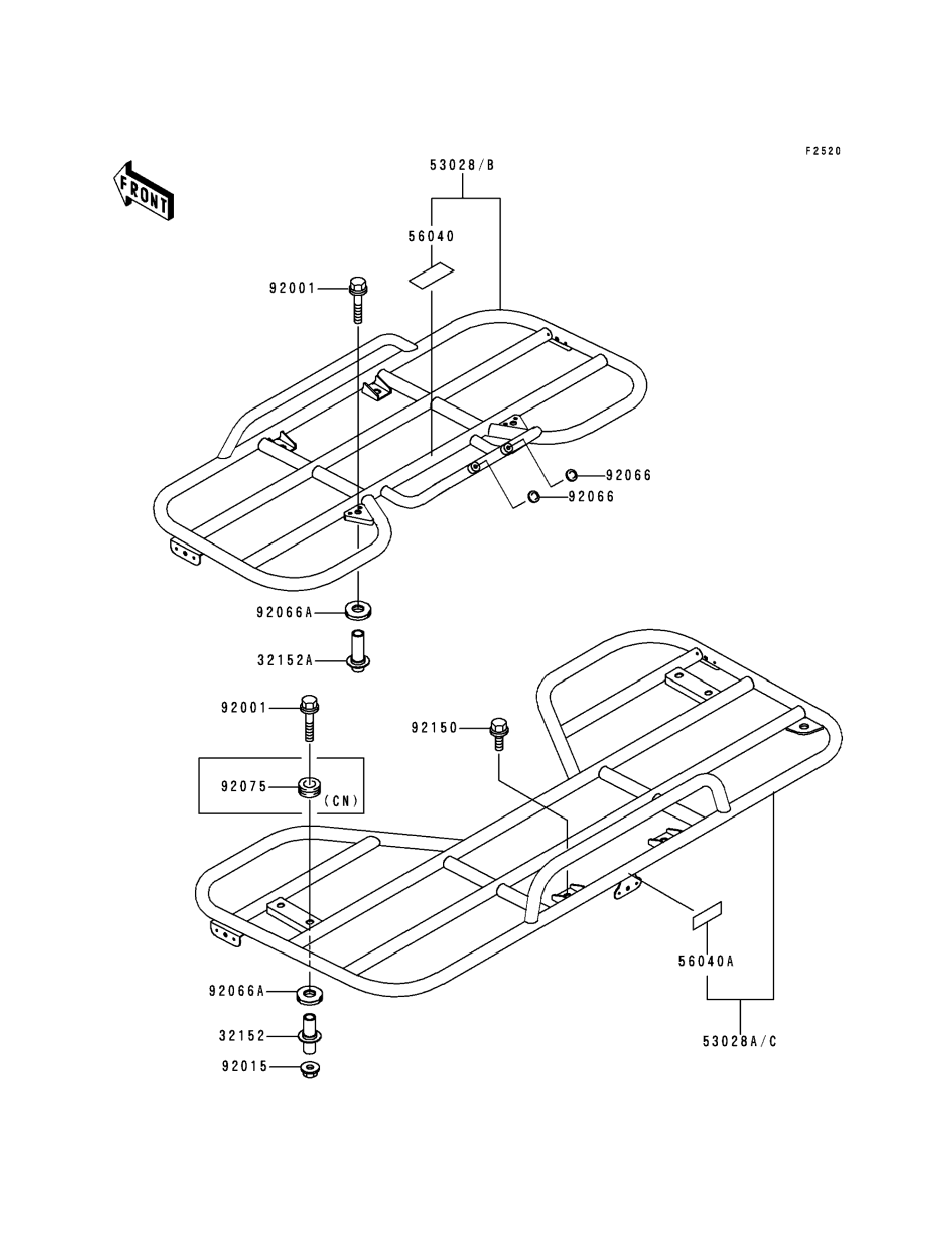 F2520

FRONT

53028/B

56040

92001

92066

92066

92066A

32152A

92001

92150

92075

(CN)

56040A

53028A/C

92066A

32152

92015