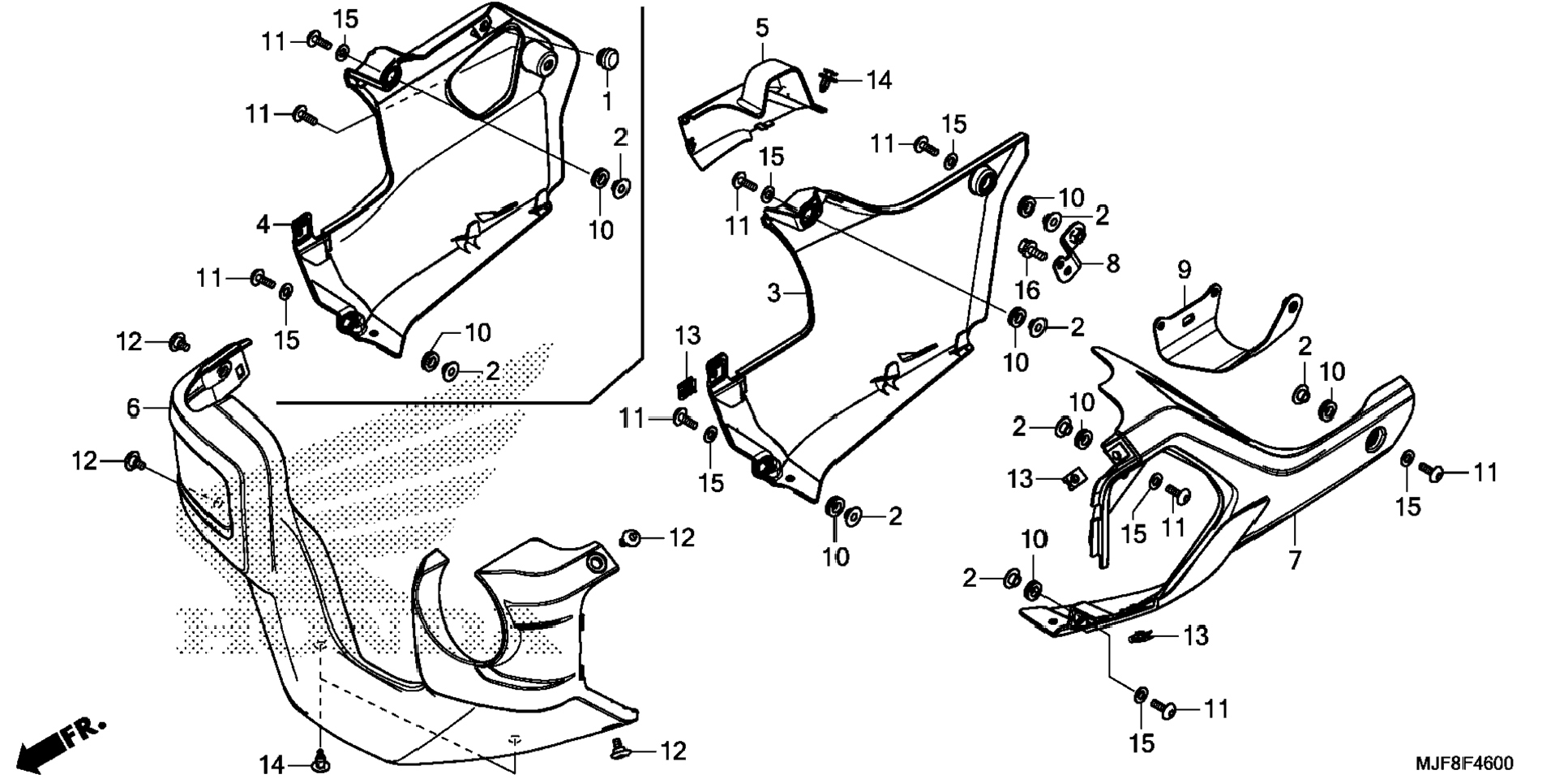 11 15 1 11 2 10 4 11 15 10 2 12 6 12 12 14 12 FR.

5 14 11 15 15 11 10 2 8 16 3 10 2 13 11 15 10 2 9 2 10 10 2 13 15 11 15 11 7 10 2 13 11 15

MJF8F4600