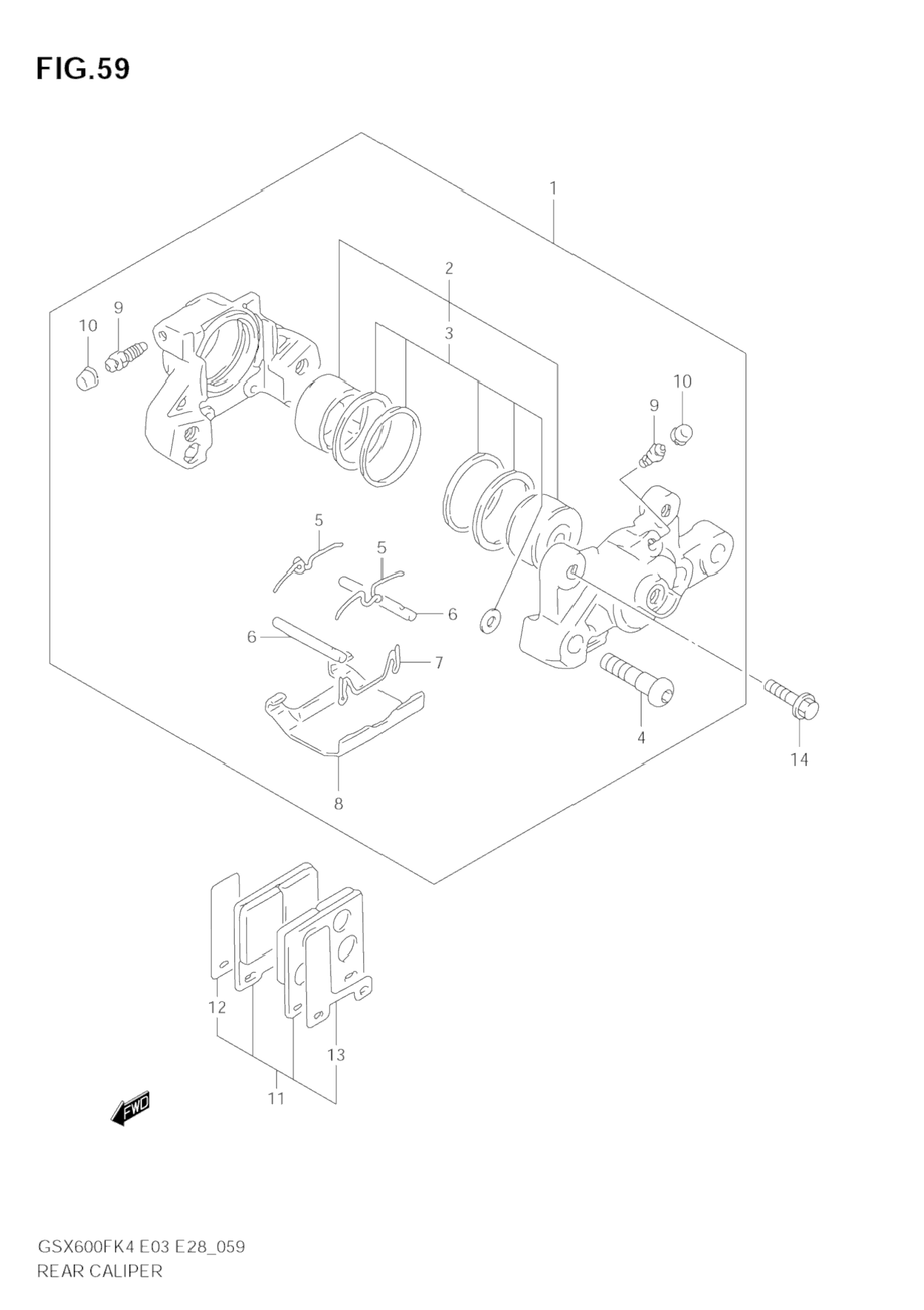 FIG.59

1

2

3

10

9

10

9

5

5

6

6

7

4

14

8

12

13

11

FWD

GSX600FK4 E03 E28_059
REAR CALIPER