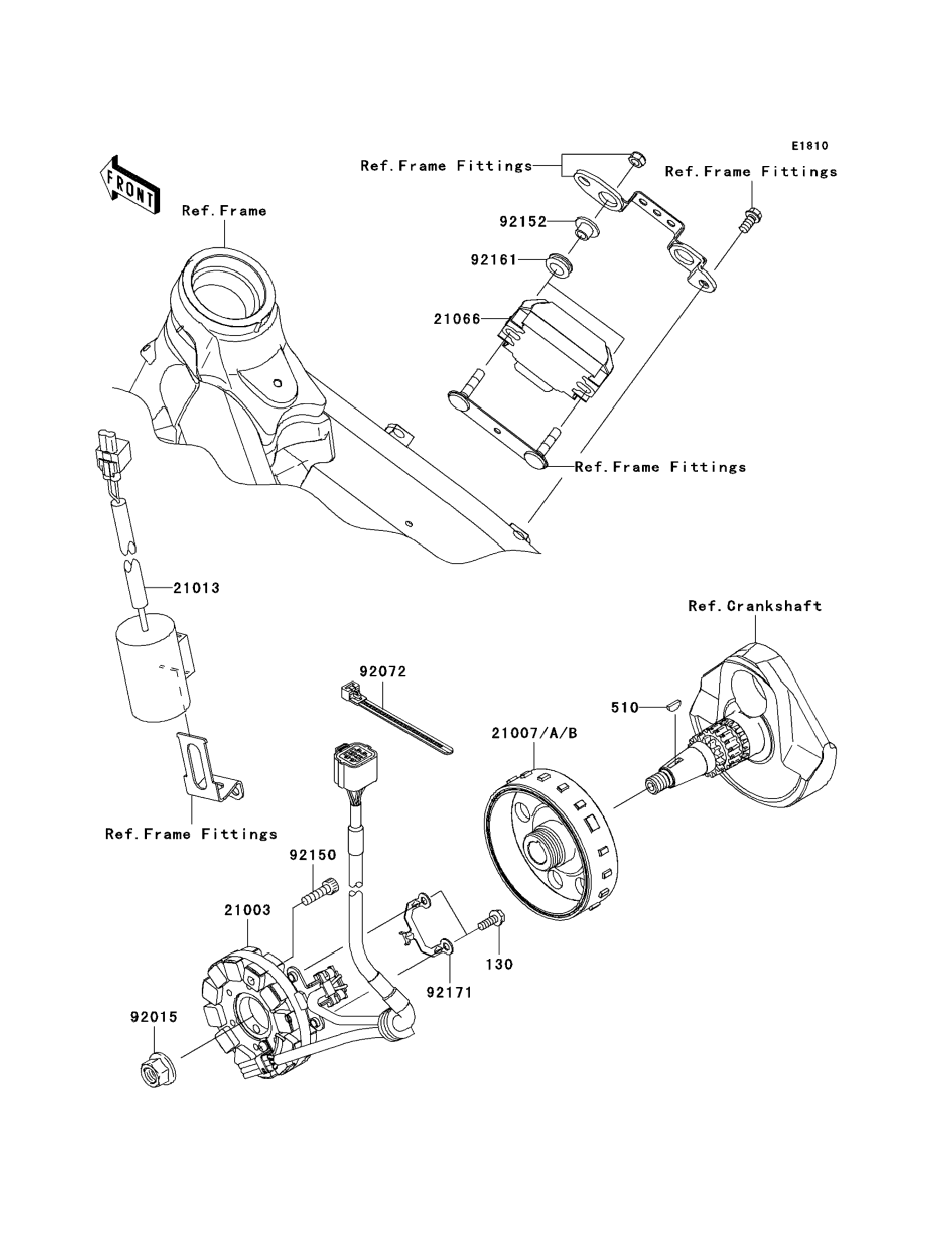 E1810

FRONT

Ref.Frame Fittings

Ref.Frame Fittings

Ref.Frame

92152

92161

21066

Ref.Frame Fittings

21013

Ref.Crankshaft

92072

510

21007/A/B

Ref.Frame Fittings

92150

21003

130

92171

92015