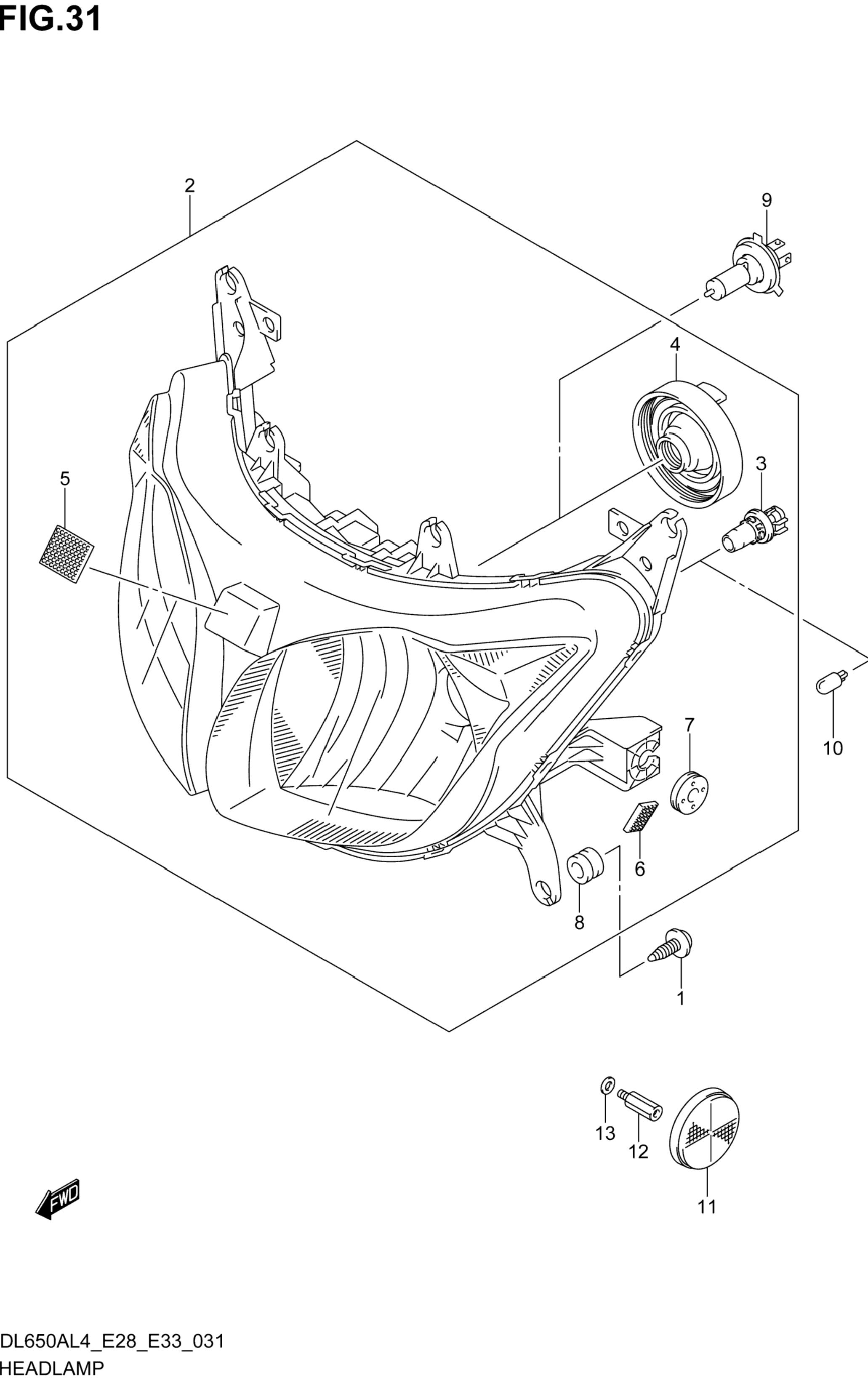 FIG.31

2
9
4
3
5
10
7
6
8
1
13
12
11
FWD

DL650AL4_E28_E33_031
HEADLAMP