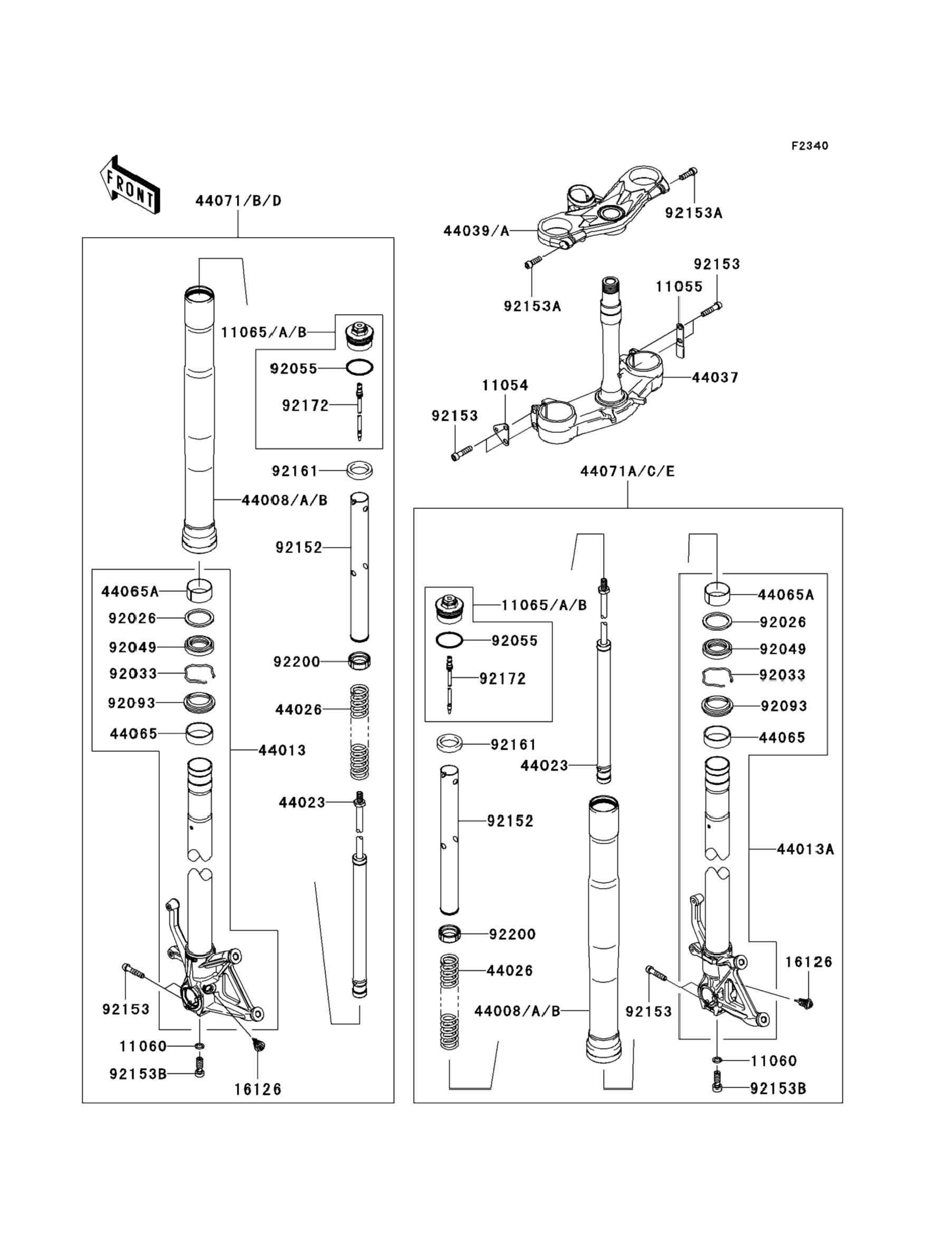 F2340

FRONT

44071/B/D

11065/A/B
92055
92172
92161
44008/A/B
92152
44065A
92026
92049
92033
92093
44065
44013
92200
44026
44023
92153
11060
92153B
16126

44039/A
92153A
92153A
92153
11055
44037
11054
92153

44071A/C/E

11065/A/B
92055
92172
92161
44023
92152
92200
44026
44008/A/B
44065A
92026
92049
92033
92093
44065
44013A
16126
92153
11060
92153B