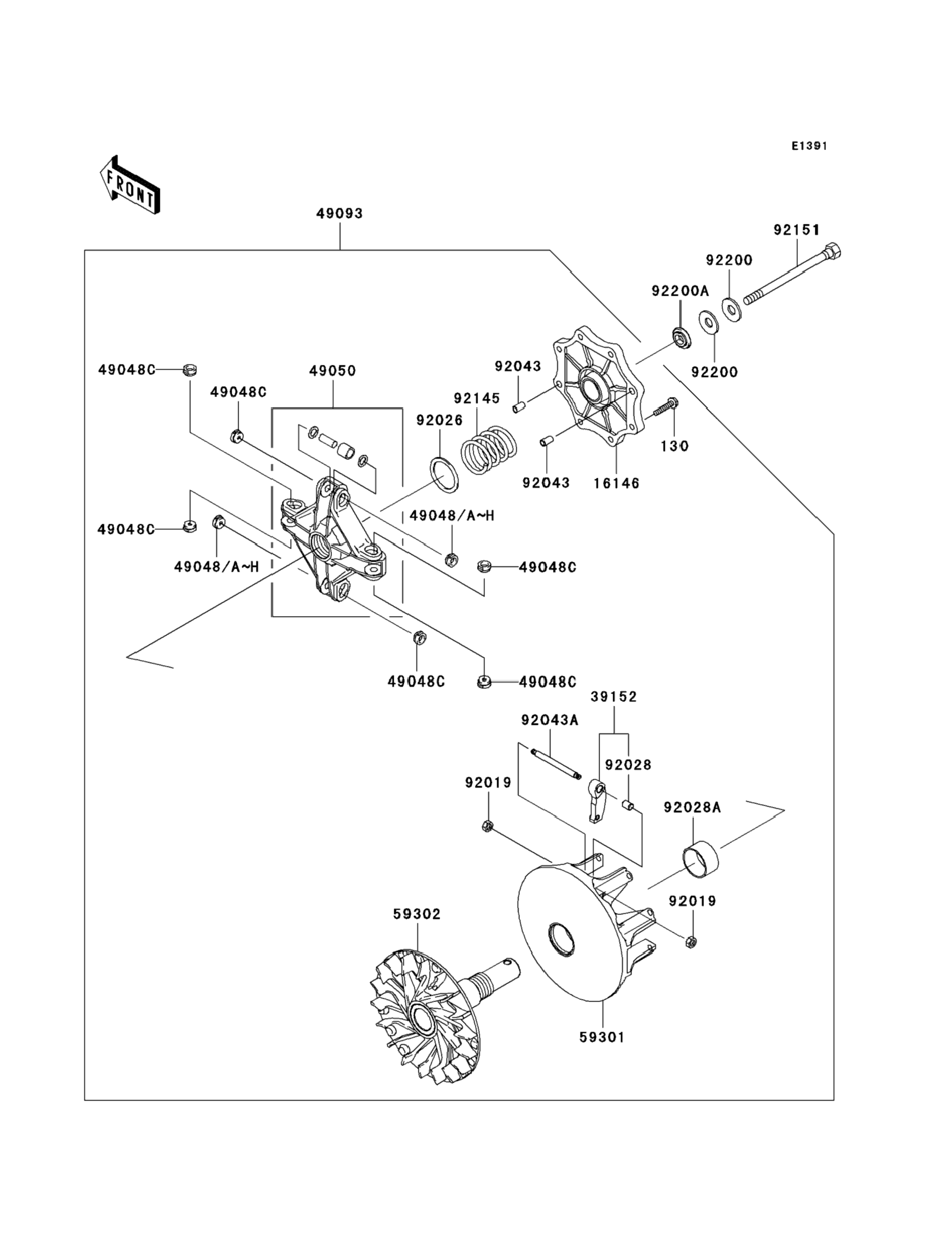 E1391

FRONT

49093

92151

92200

92200A

92200

49048C

49050

92043

49048C

92145

92026

130

92043

16146

49048/A~H

49048C

49048/A~H

49048C

49048C

49048C

39152

92043A

92028

92019

92028A

92019

59302

59301