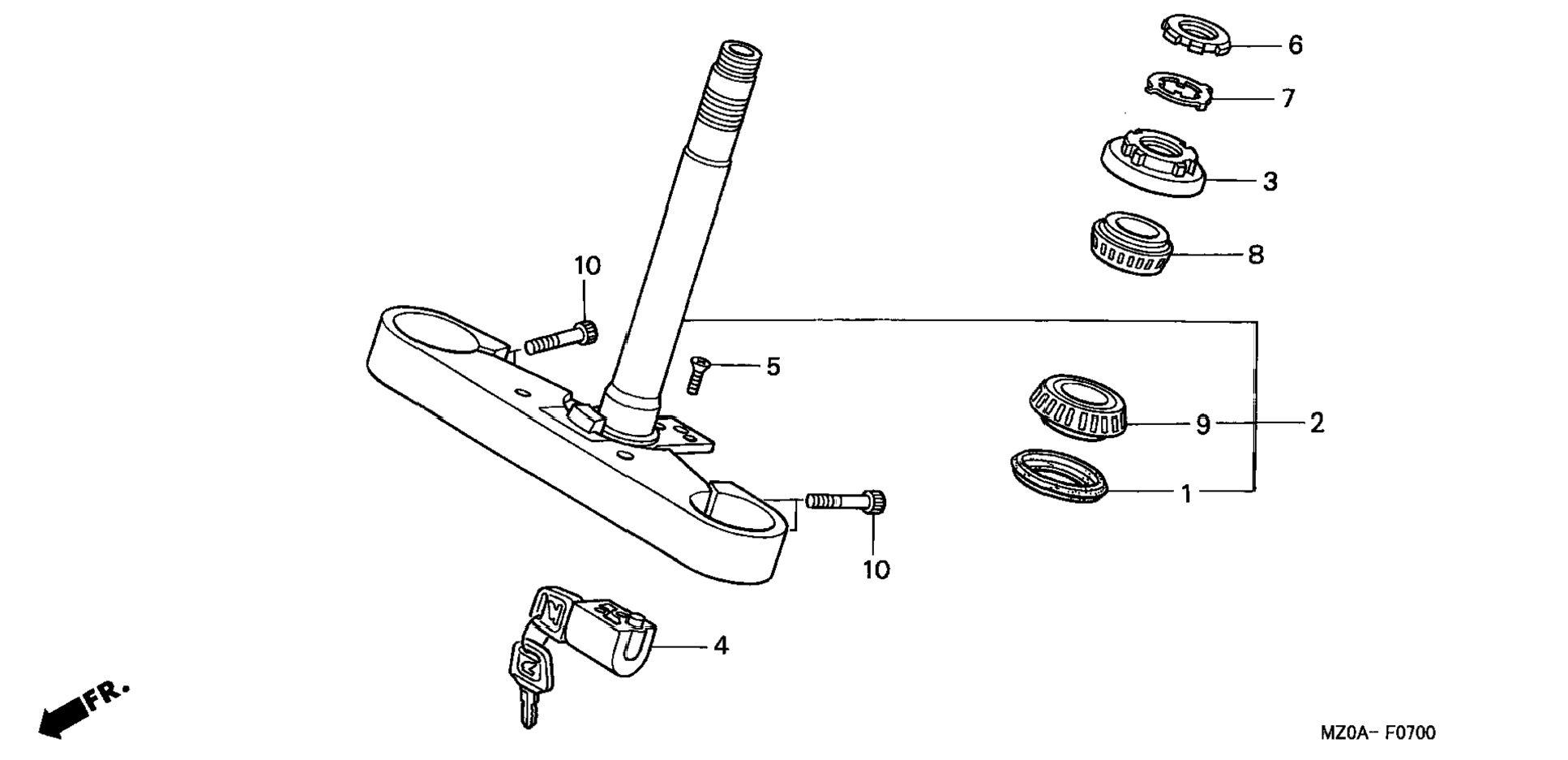 6
7
3
8
10
5
9
2
1
10
4
FR.
MZ0A- F0700