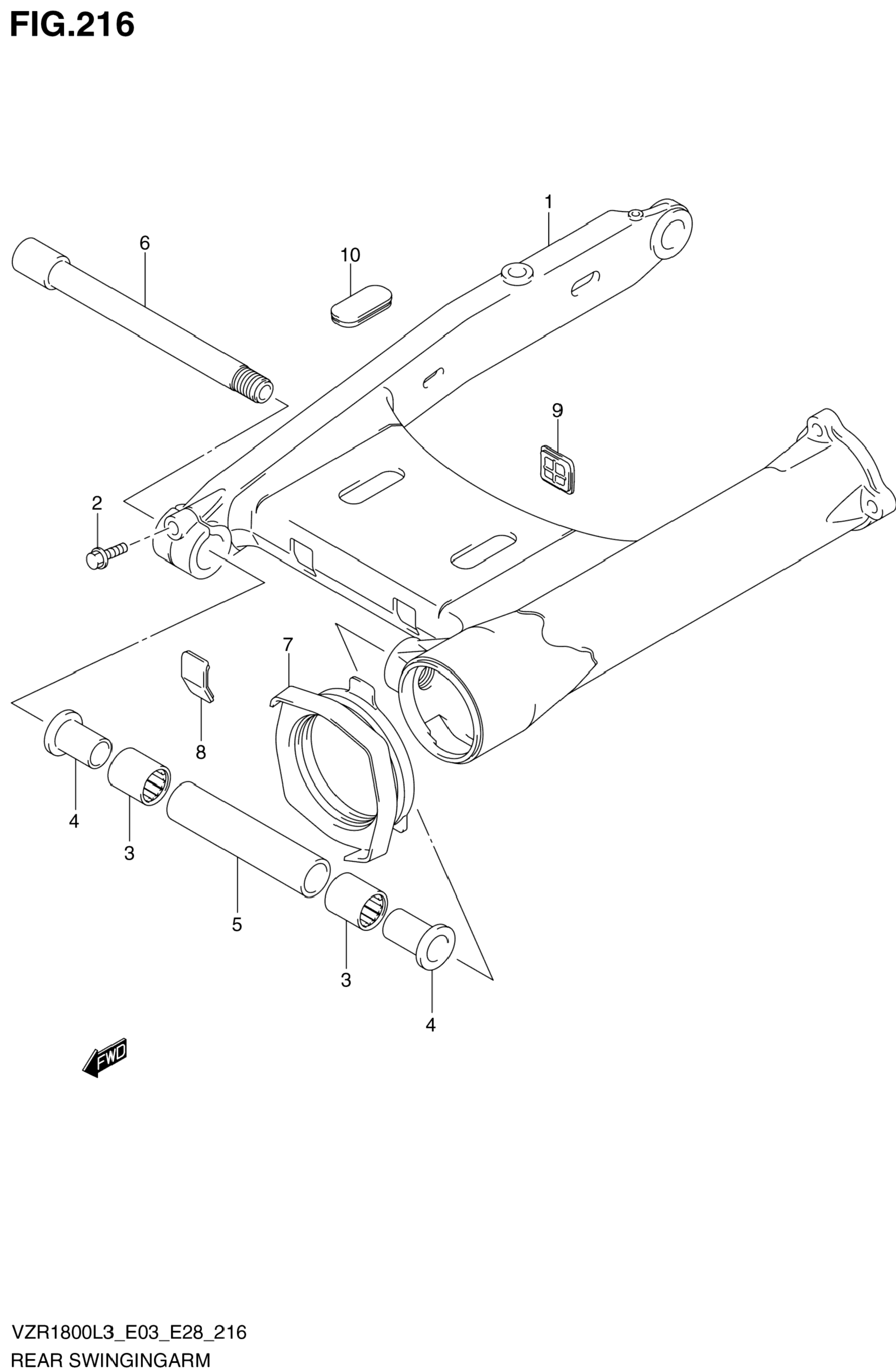 FIG.216

1
6
10
9
2
7
8
4
3
5
3
4
FWD

VZR1800L3_E03_E28_216
REAR SWINGINGARM