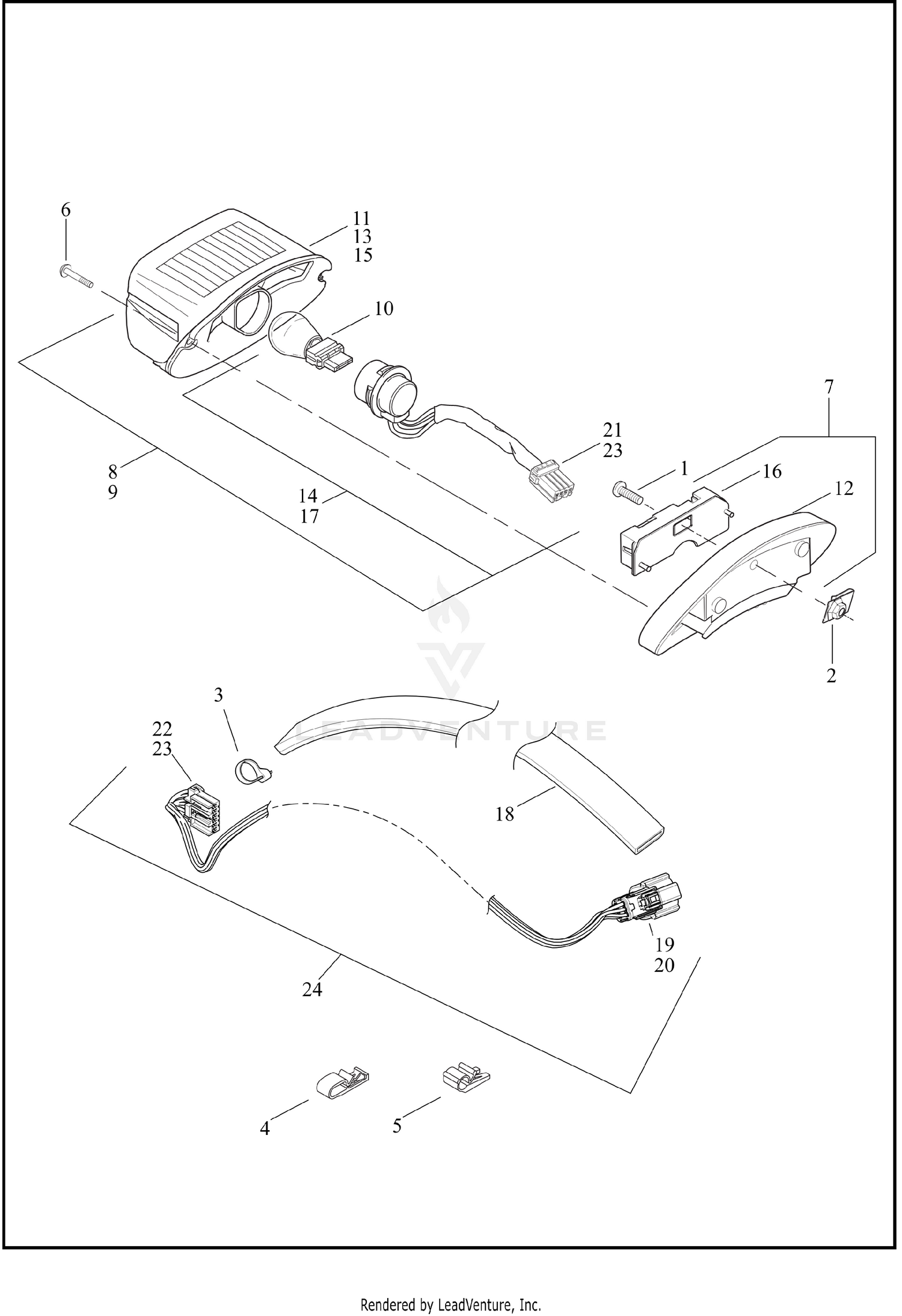 6
11
13
15
10
7
21
23
1
16
12
8
9
14
17
2
LEADVENTURE
3
22
23
18
19
20
24
4
5

Rendered by LeadVenture, Inc.