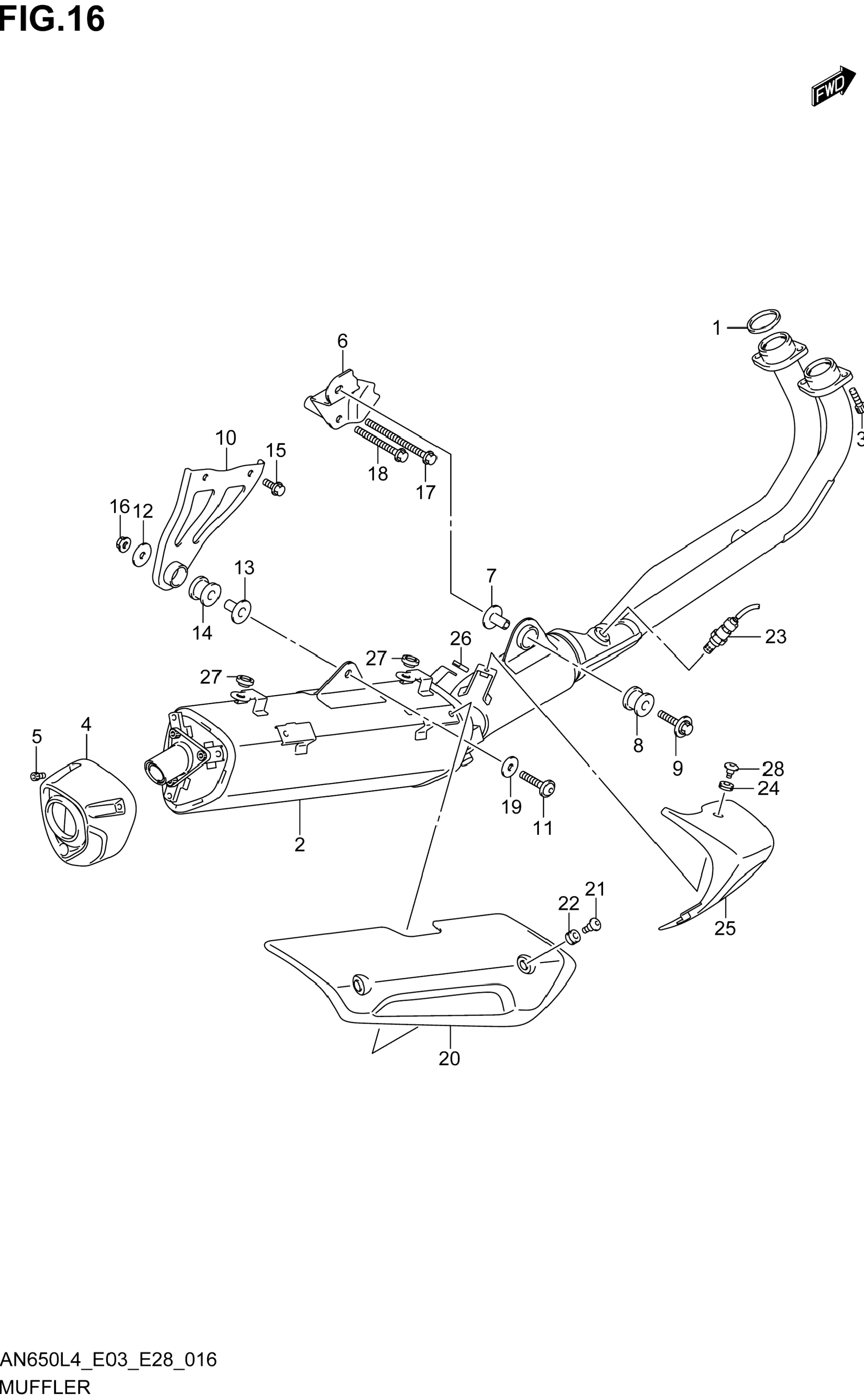 FIG.16

FWD

1
6
3
10
15
18
17
16
12
13
7
14
26
23
27
27
5
4
8
9
28
24
19
11
2
21
22
25
20

AN650L4_E03_E28_016
MUFFLER