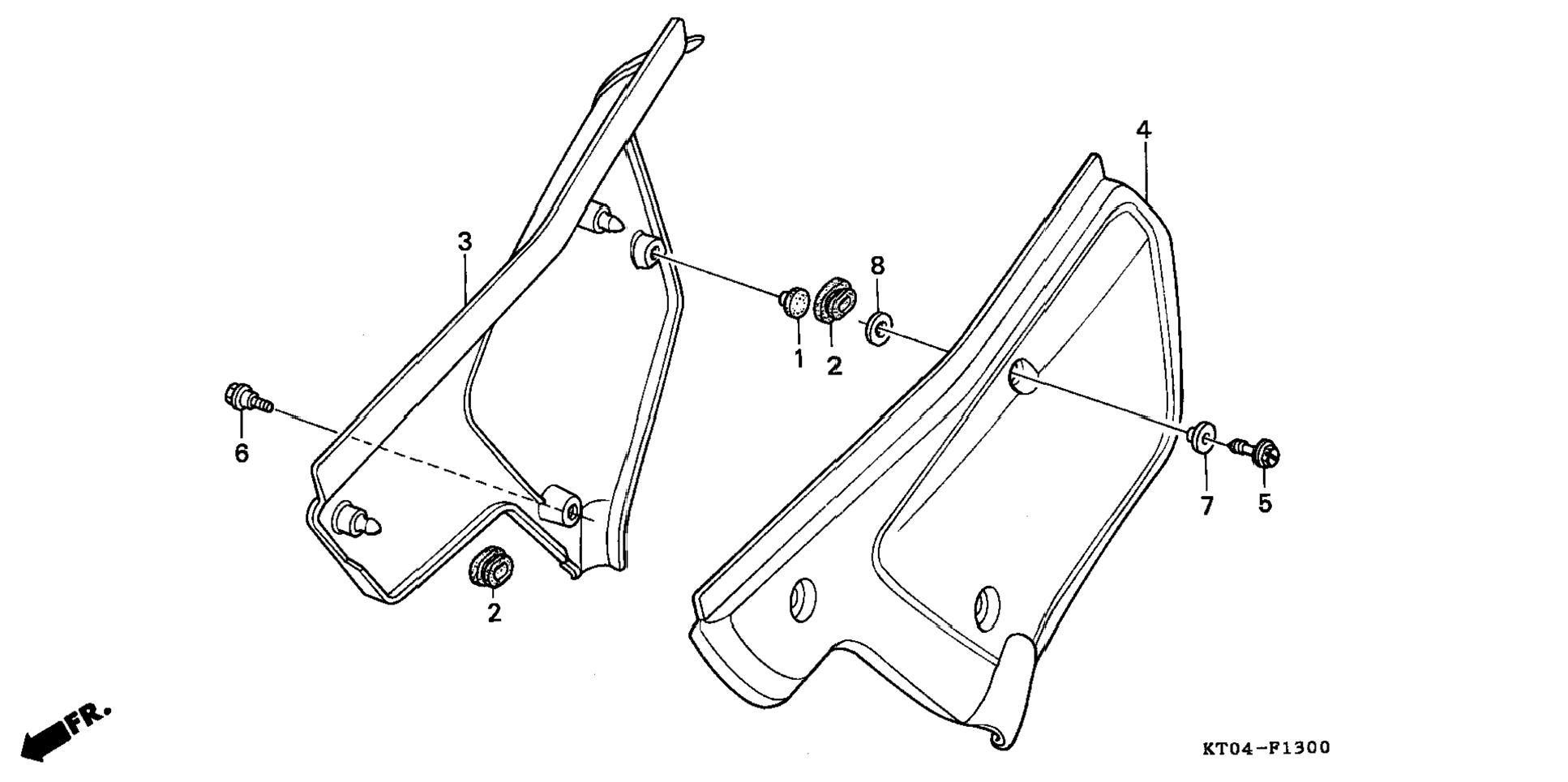 4
3
8
1
2
6
7
5
2
FR.
KT04-F1300