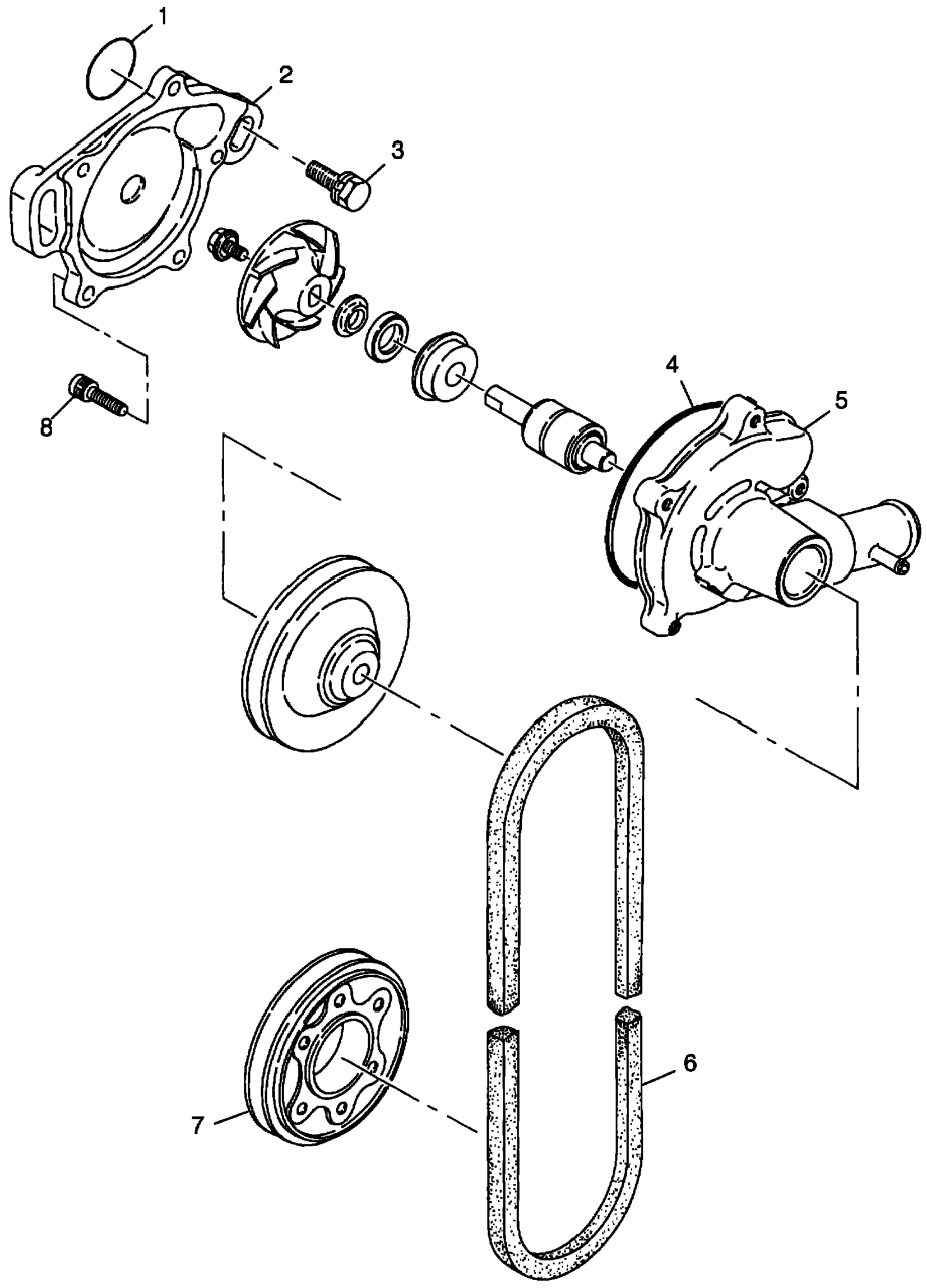 1
2
3
8
4
5
6
7