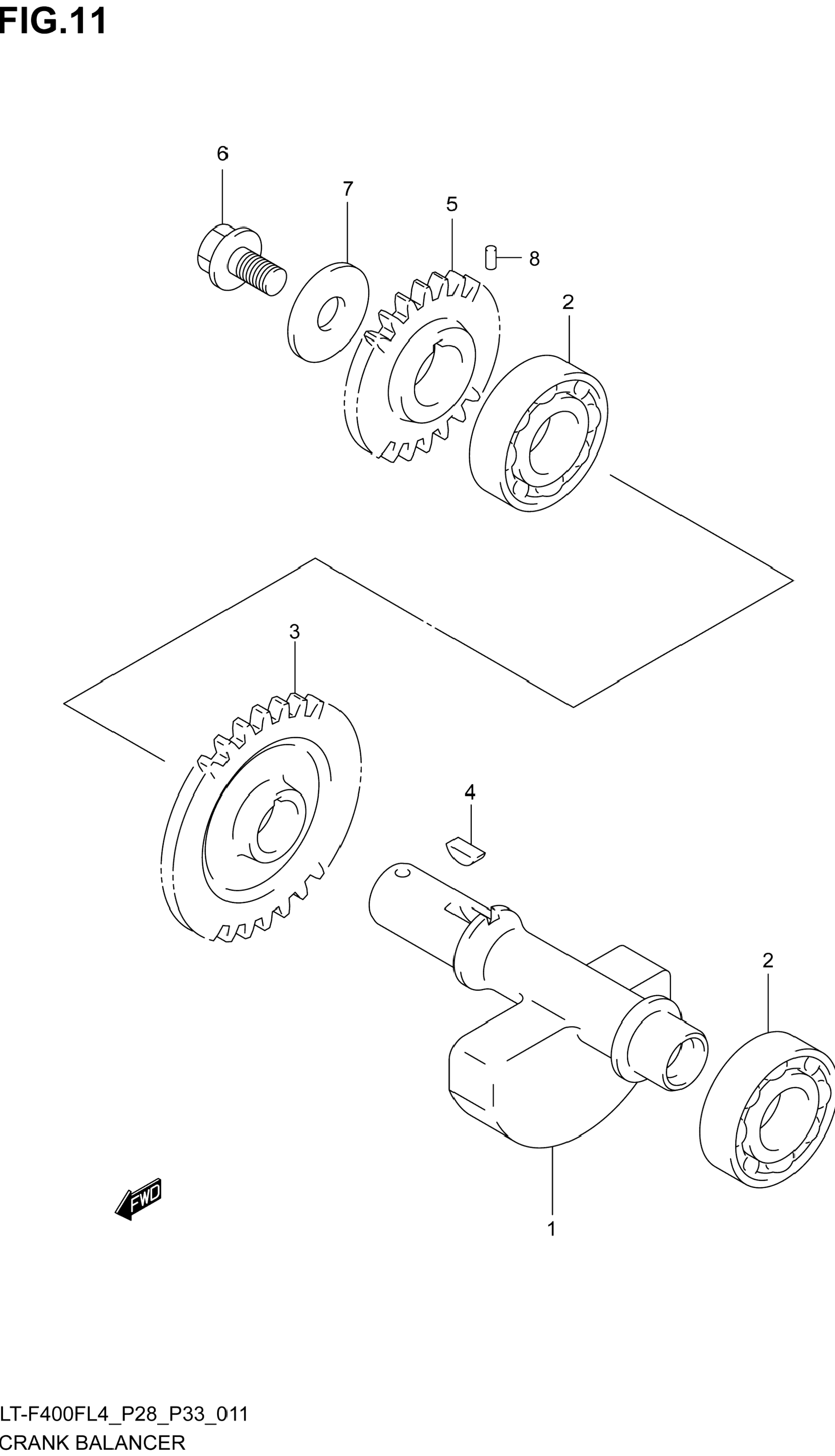 FIG.11

6
7
5
8
2
3
4
2
FWD
1

LT-F400FL4_P28_P33_011
CRANK BALANCER