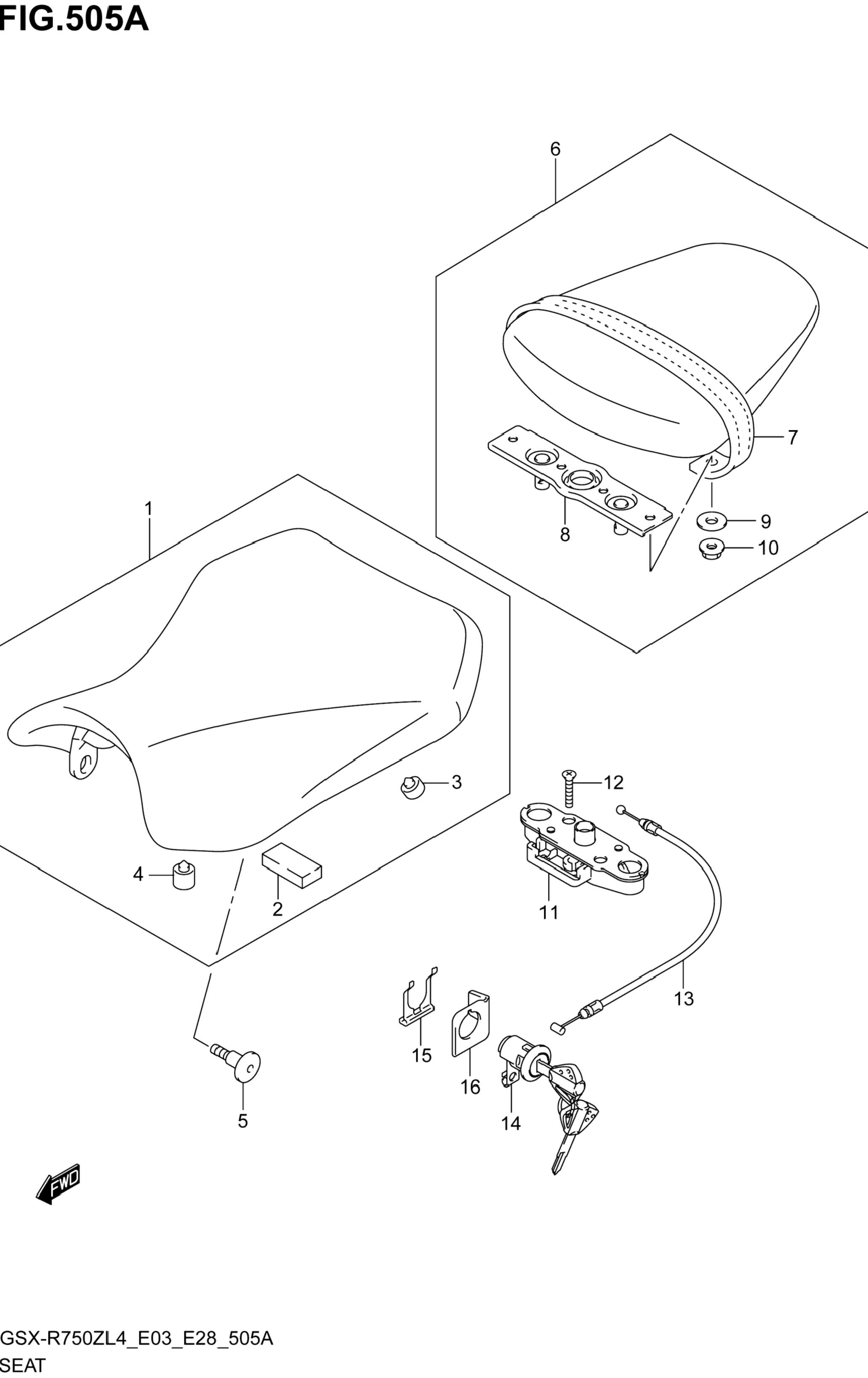 FIG.505A

6

7

8

9

10

1

3

12

4

2

11

13

15

16

14

5

FWD

GSX-R750ZL4_E03_E28_505A
SEAT