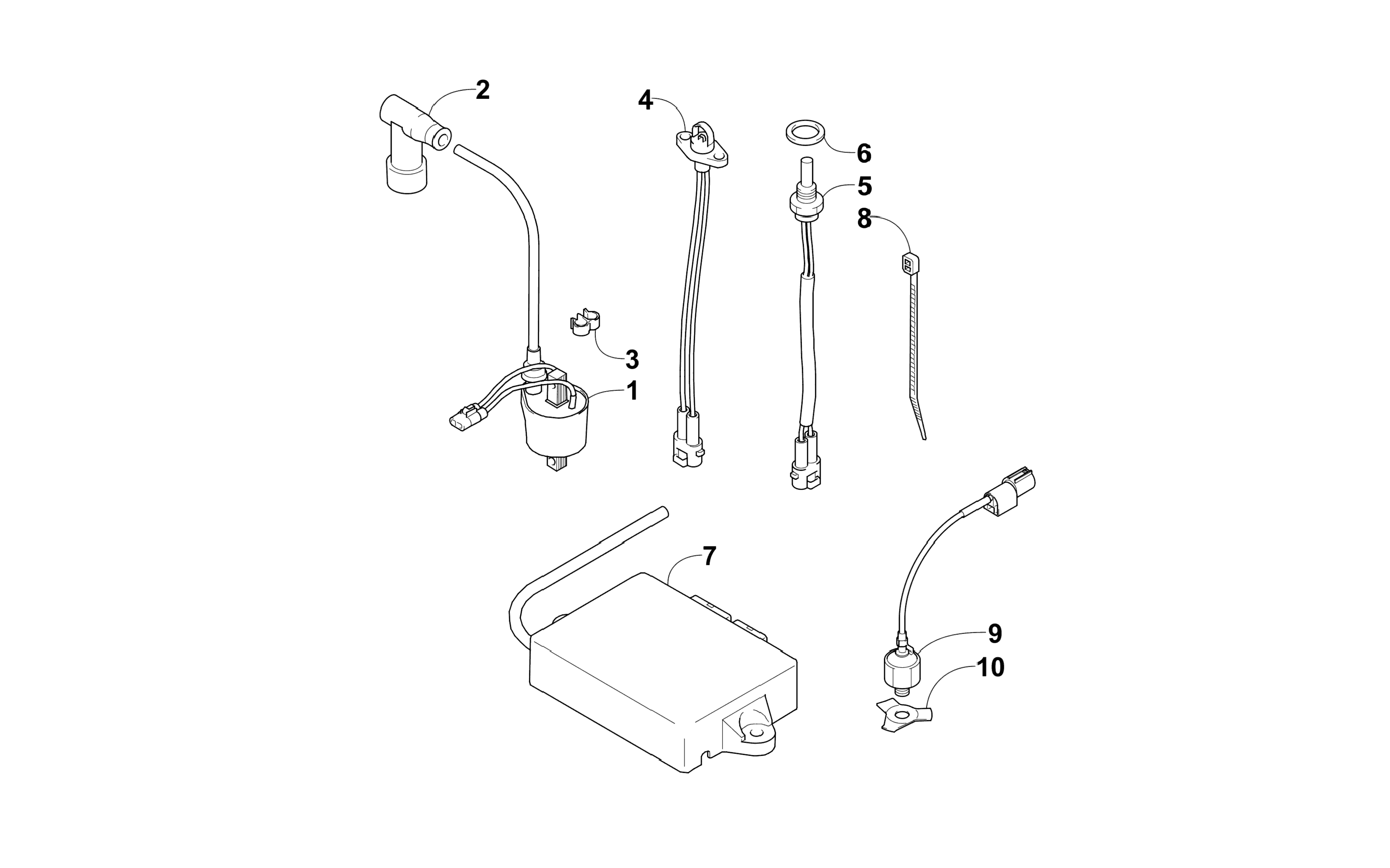 2
4
6
5
8
3
1
7
9
10