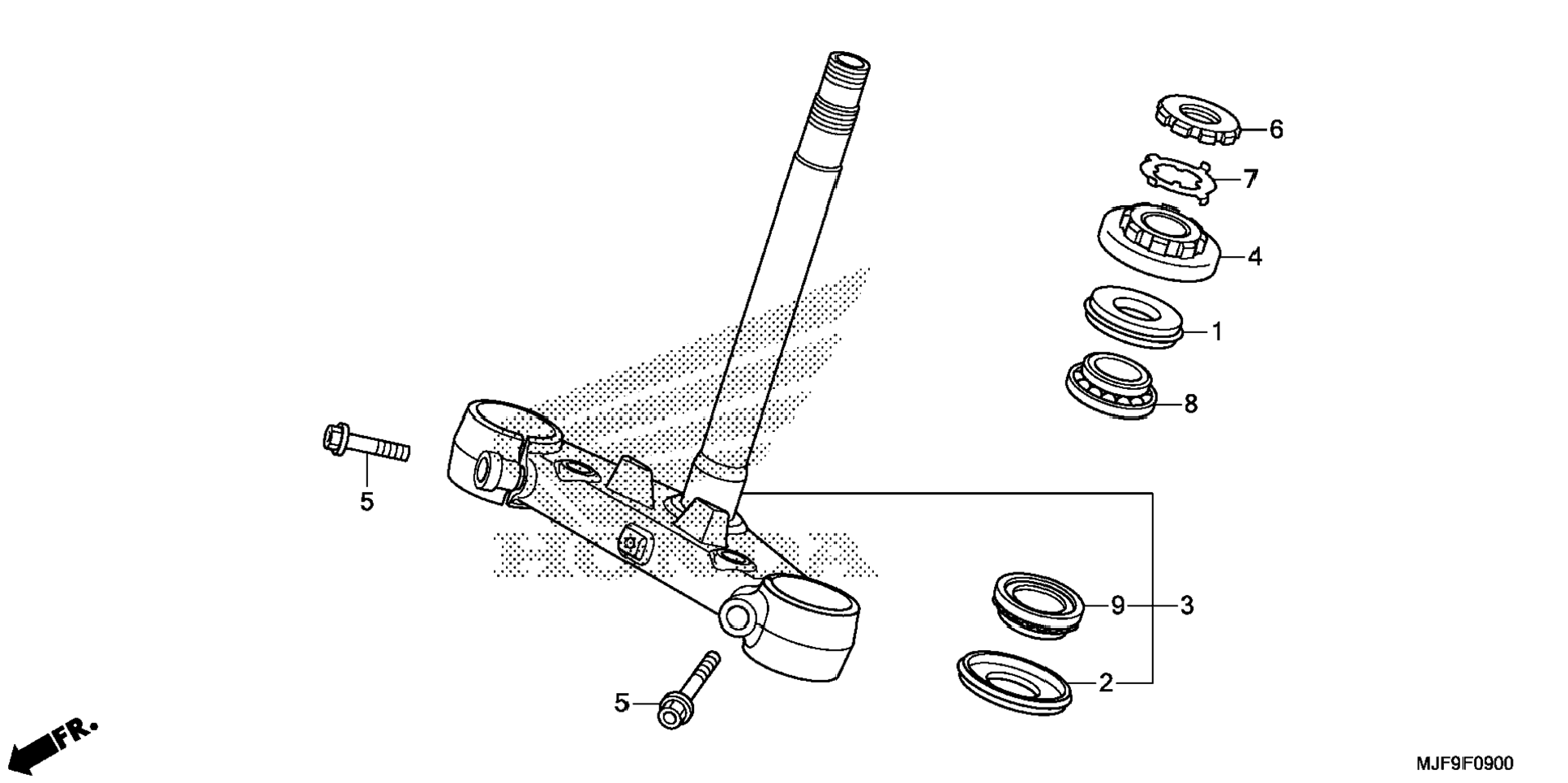 6
7
4
1
8
5
9
3
2
5
FR.
MJF9F0900