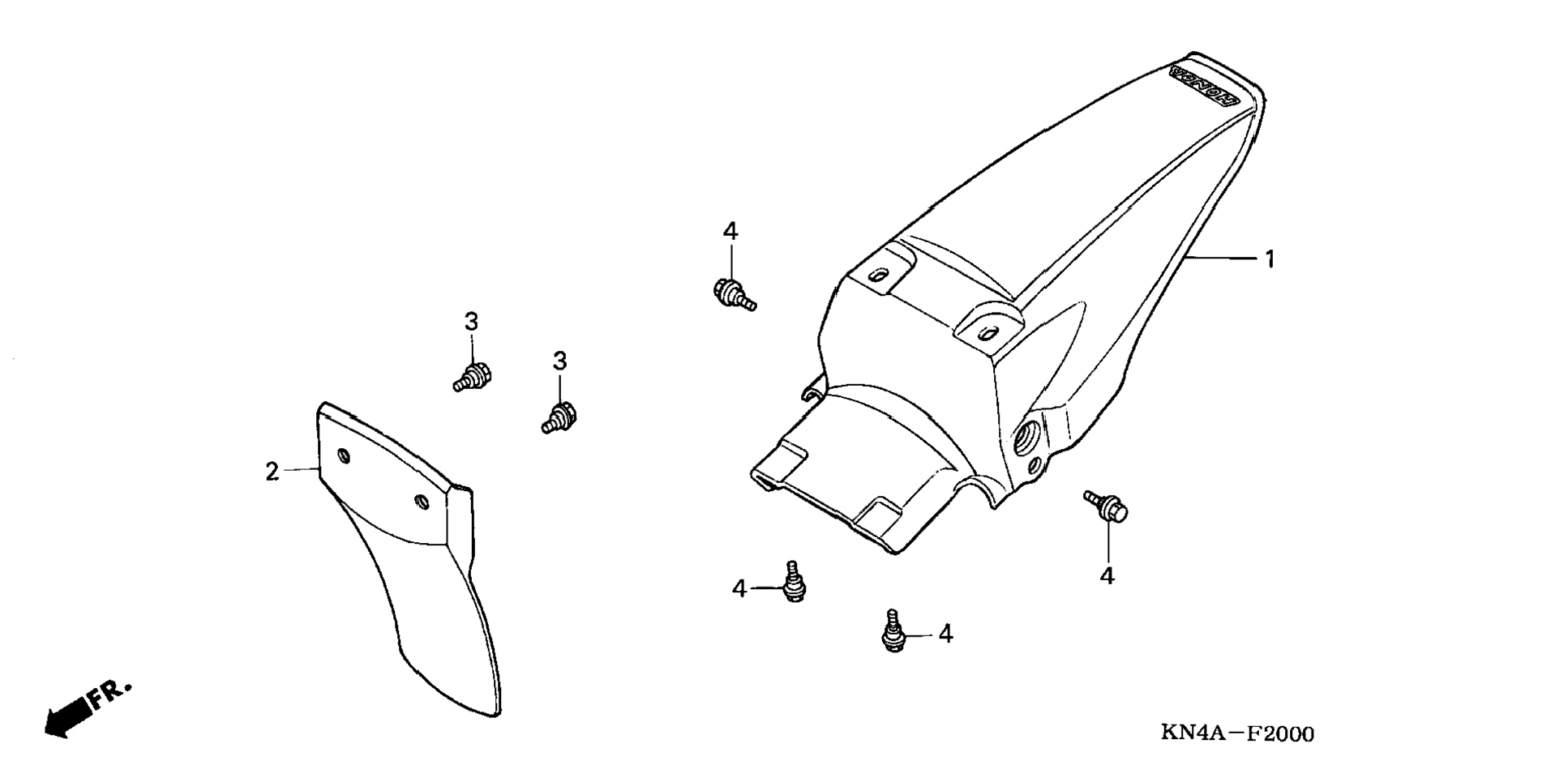 HONDA

4

1

3

3

2

4

4

4

FR.

KN4A—F2000