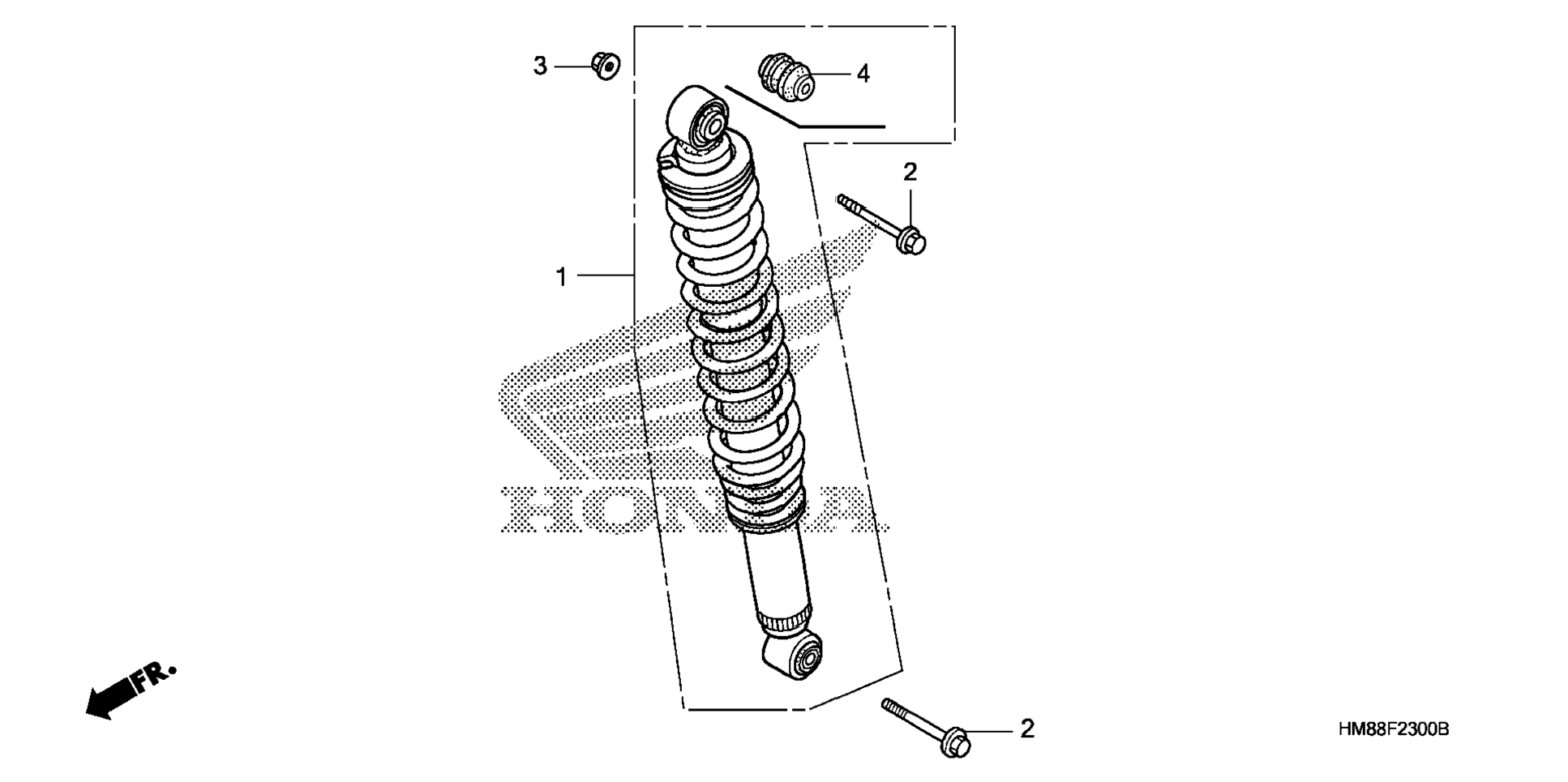 3
4
2
1
HONDA
FR.
2
HM88F2300B