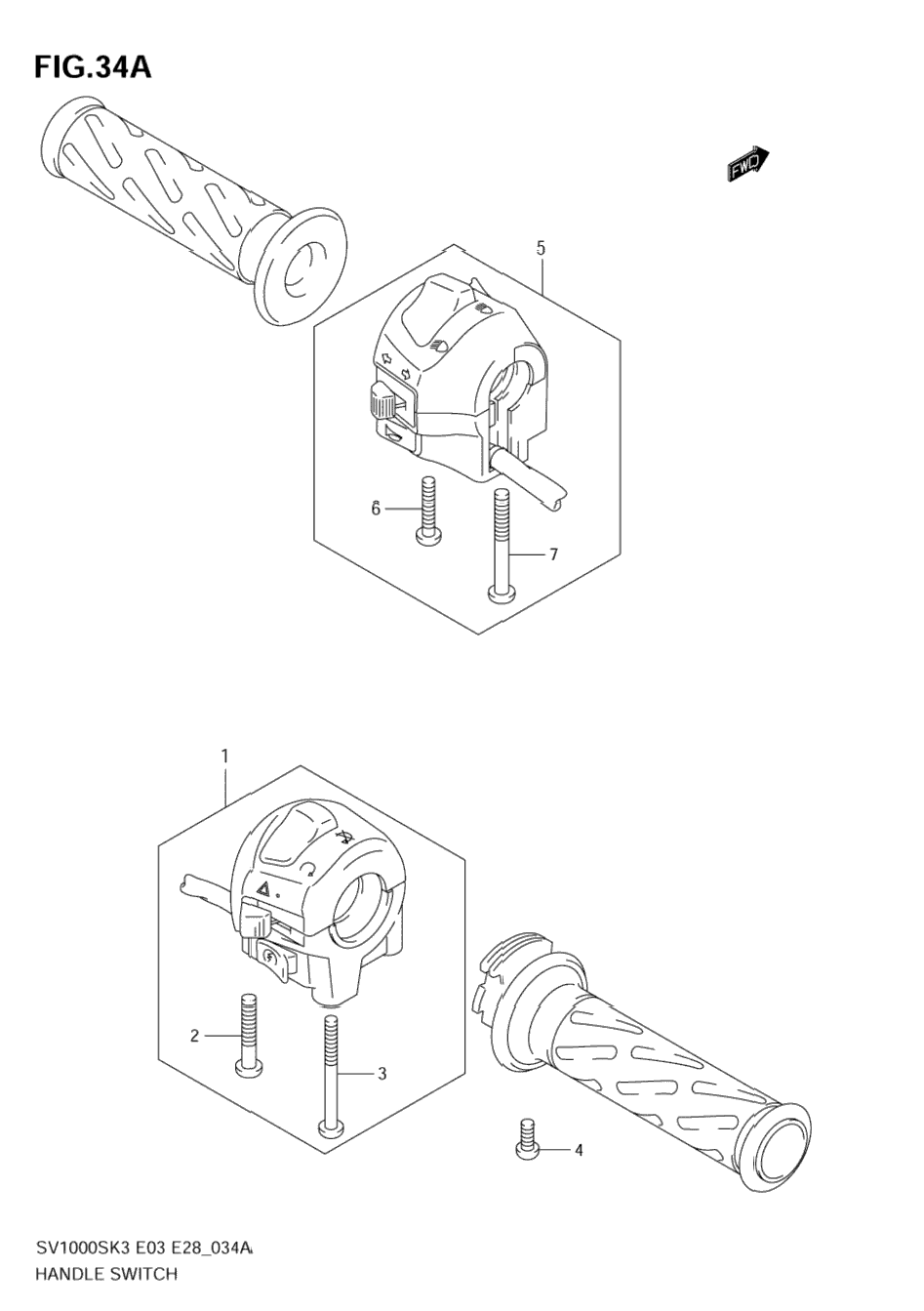 FIG.34A

FWD

5

6

7

1

2

3

4

SV1000SK3 E03 E28_034A

HANDLE SWITCH