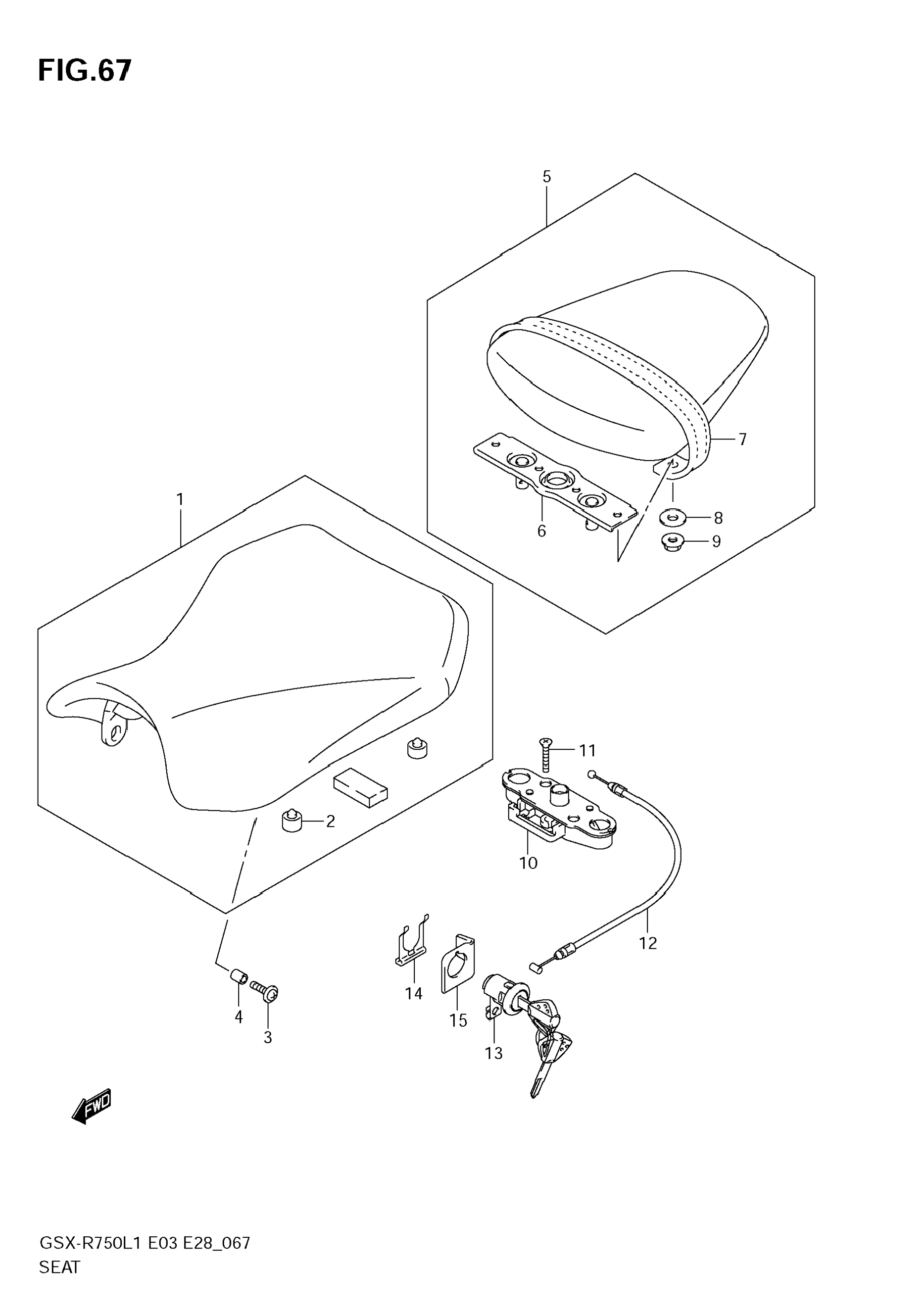 FIG.67

5

7

6

8

9

1

11

2

10

12

14

15

13

4

3

FWD

GSX-R750L1 E03 E28_067
SEAT