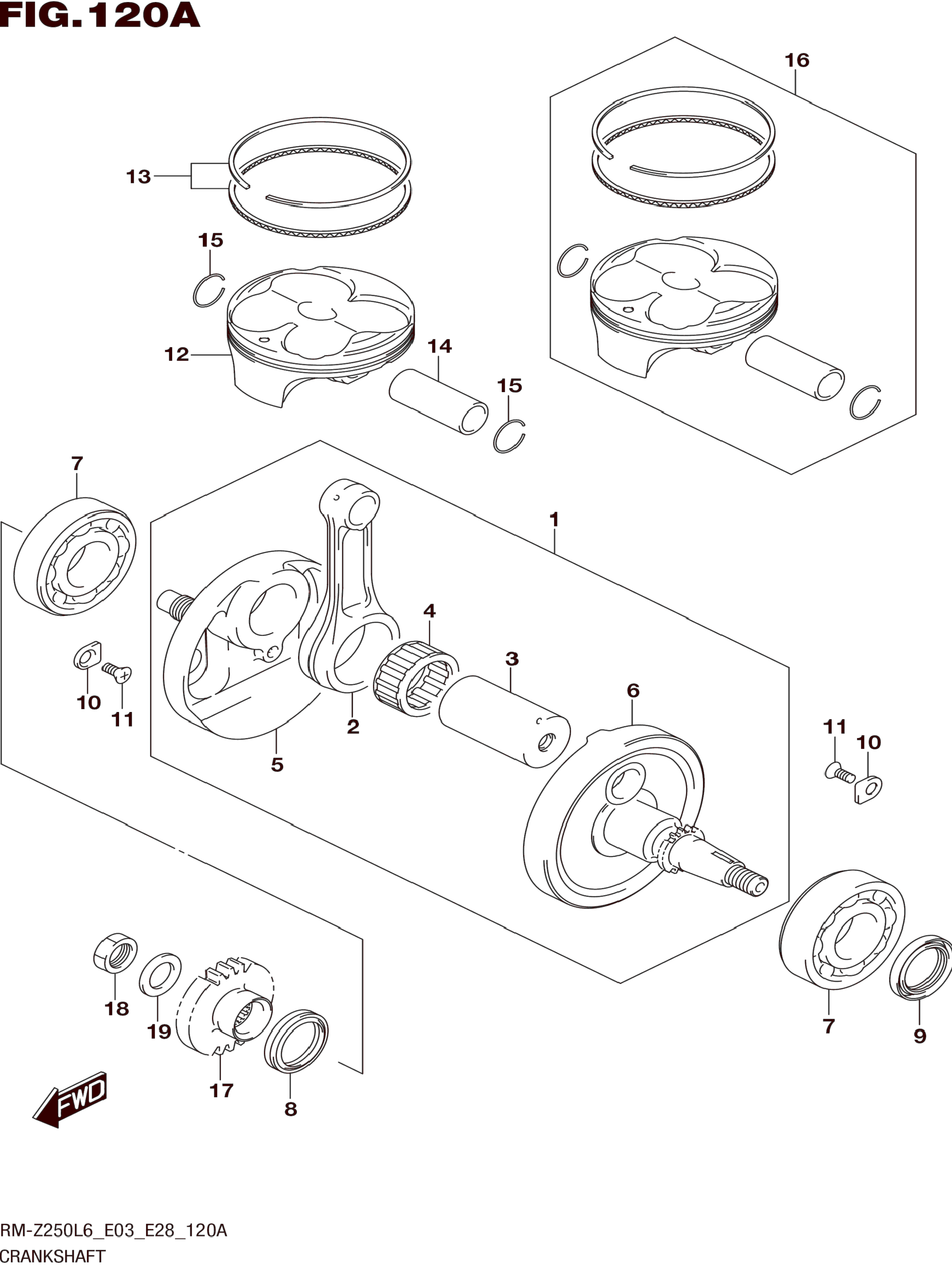 FIG.120A

16

13

15

12

14

15

7

1

4

3

6

10

11

2

5

11

10

18

19

17

8

7

9

FWD

RM-Z250L6_E03_E28_120A
CRANKSHAFT