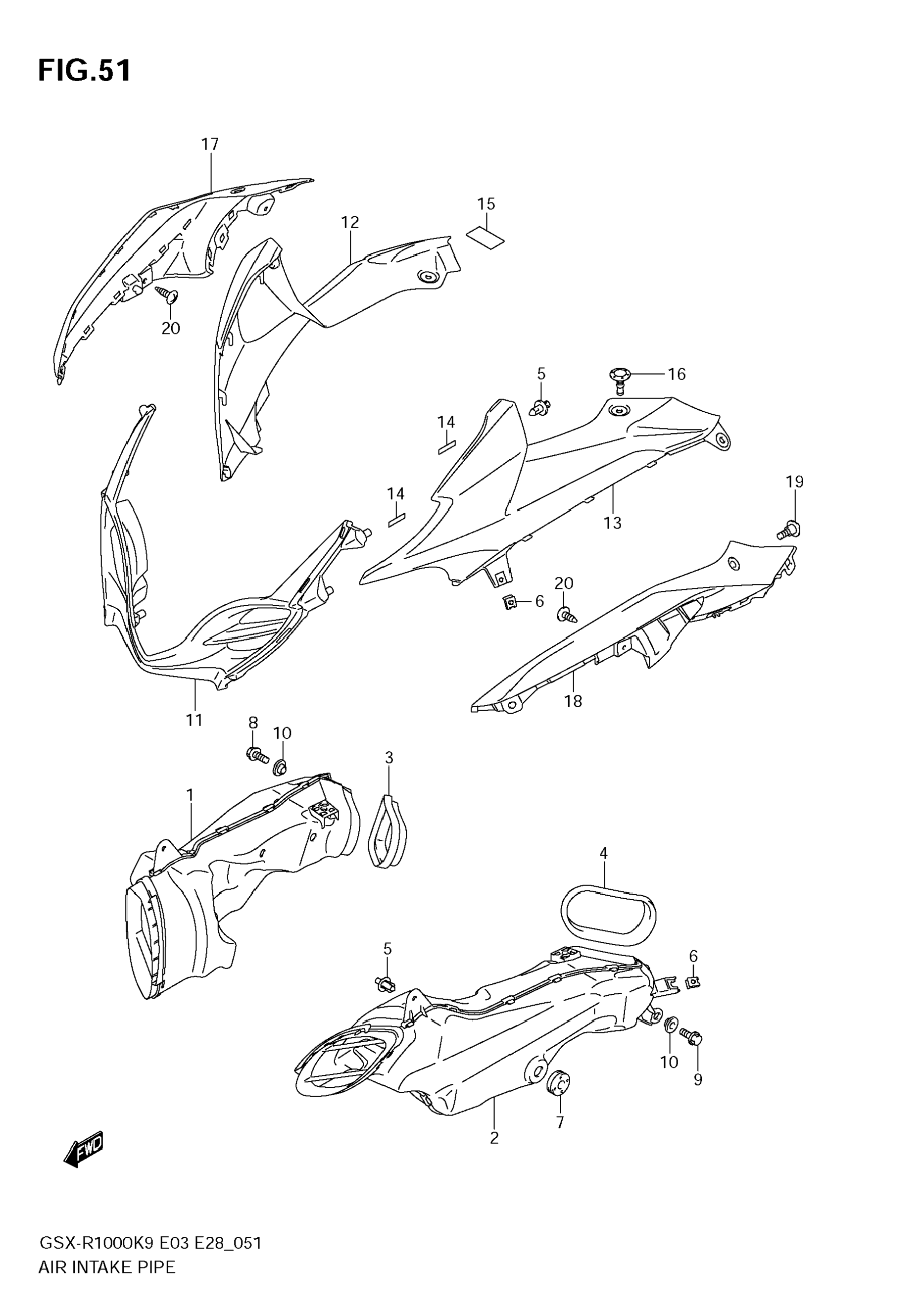 FIG.51

17

15

12

20

5

16

14

14

13

19

20

6

18

11

8

10

3

1

4

5

6

10

9

7

2

FWD

GSX-R1000K9 E03 E28_051
AIR INTAKE PIPE