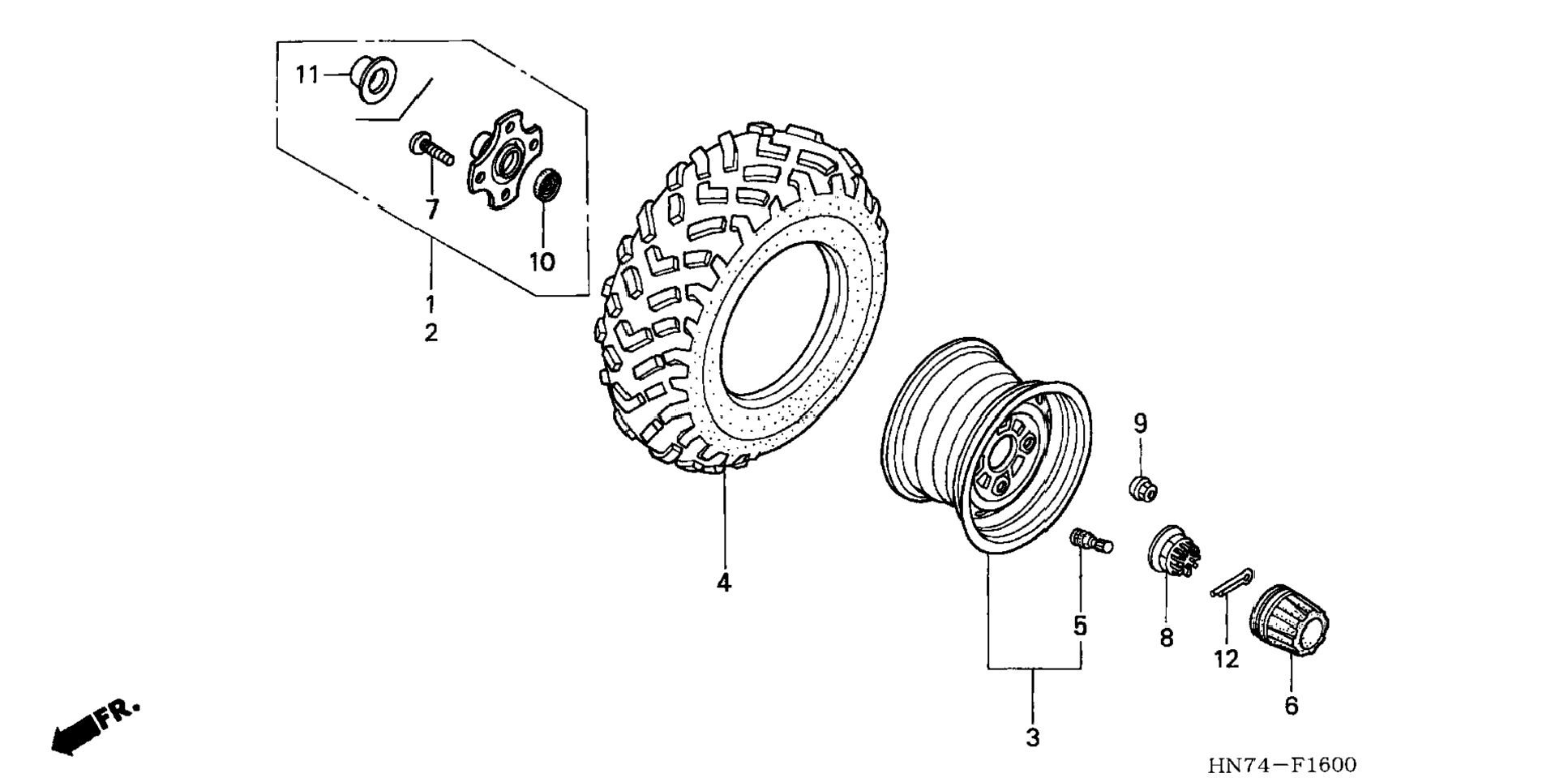 11
7
10
1
2
4
9
5
8
12
6
3
FR.
HN74—F1600