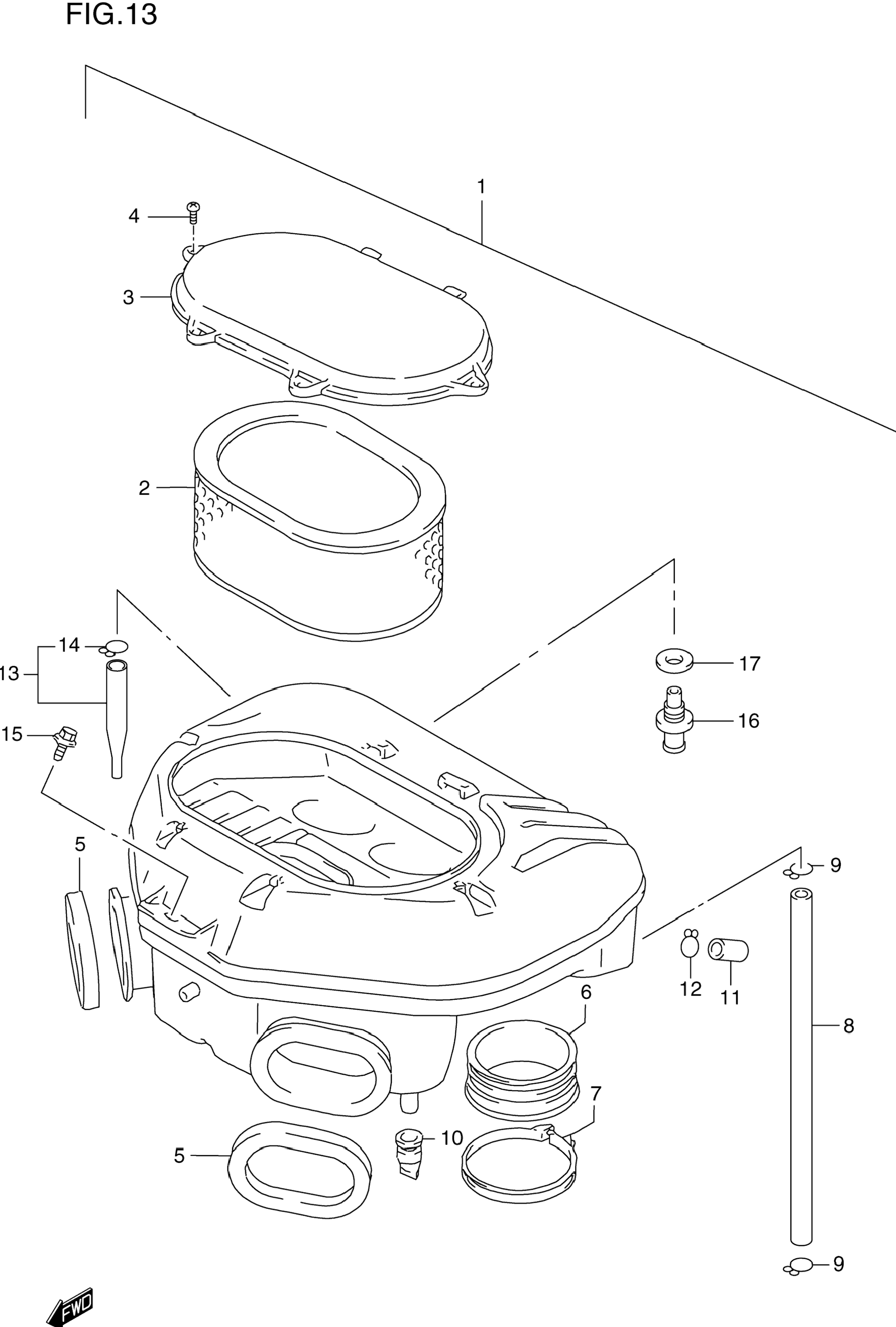 FIG.13

1
4
3
2
14
13
15
17
16
5
9
12
11
6
8
7
10
5
9
FWD