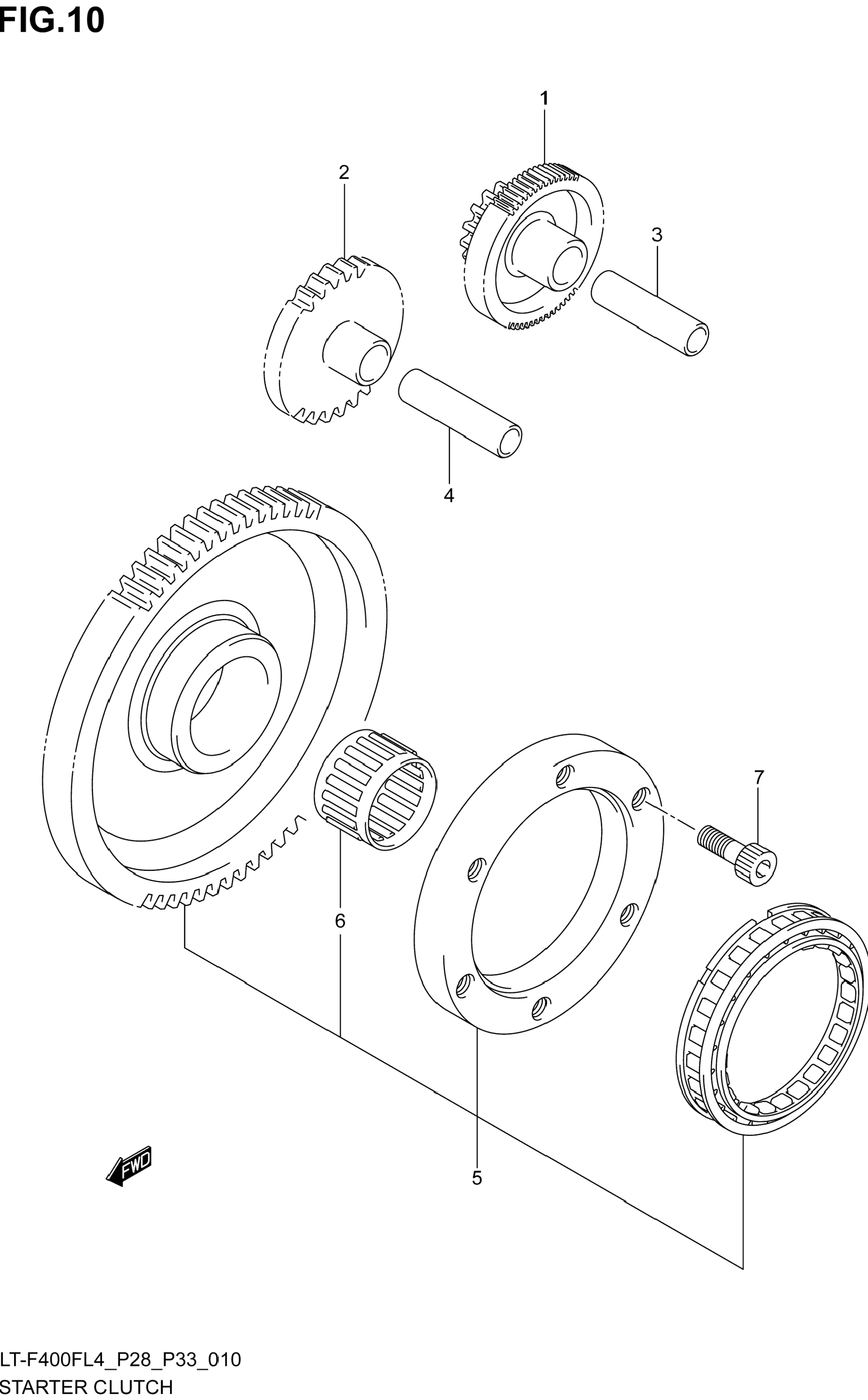 FIG.10

1

2

3

4

7

6

5

FWD

LT-F400FL4_P28_P33_010
STARTER CLUTCH