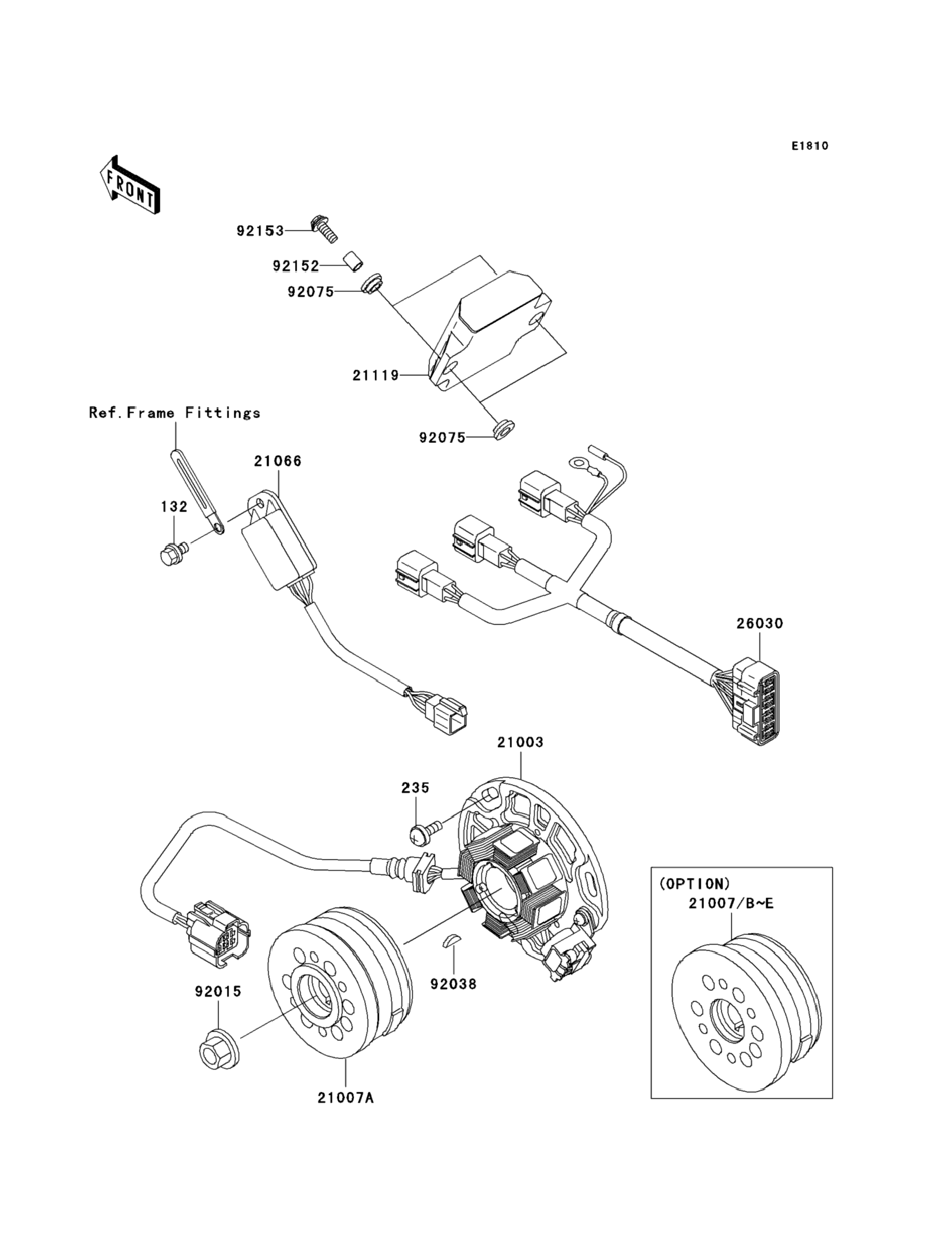 E1810

FRONT

92153

92152

92075

21119

92075

Ref.Frame Fittings

21066

132

26030

21003

235

92038

92015

21007A

(OPTION)
21007/B~E