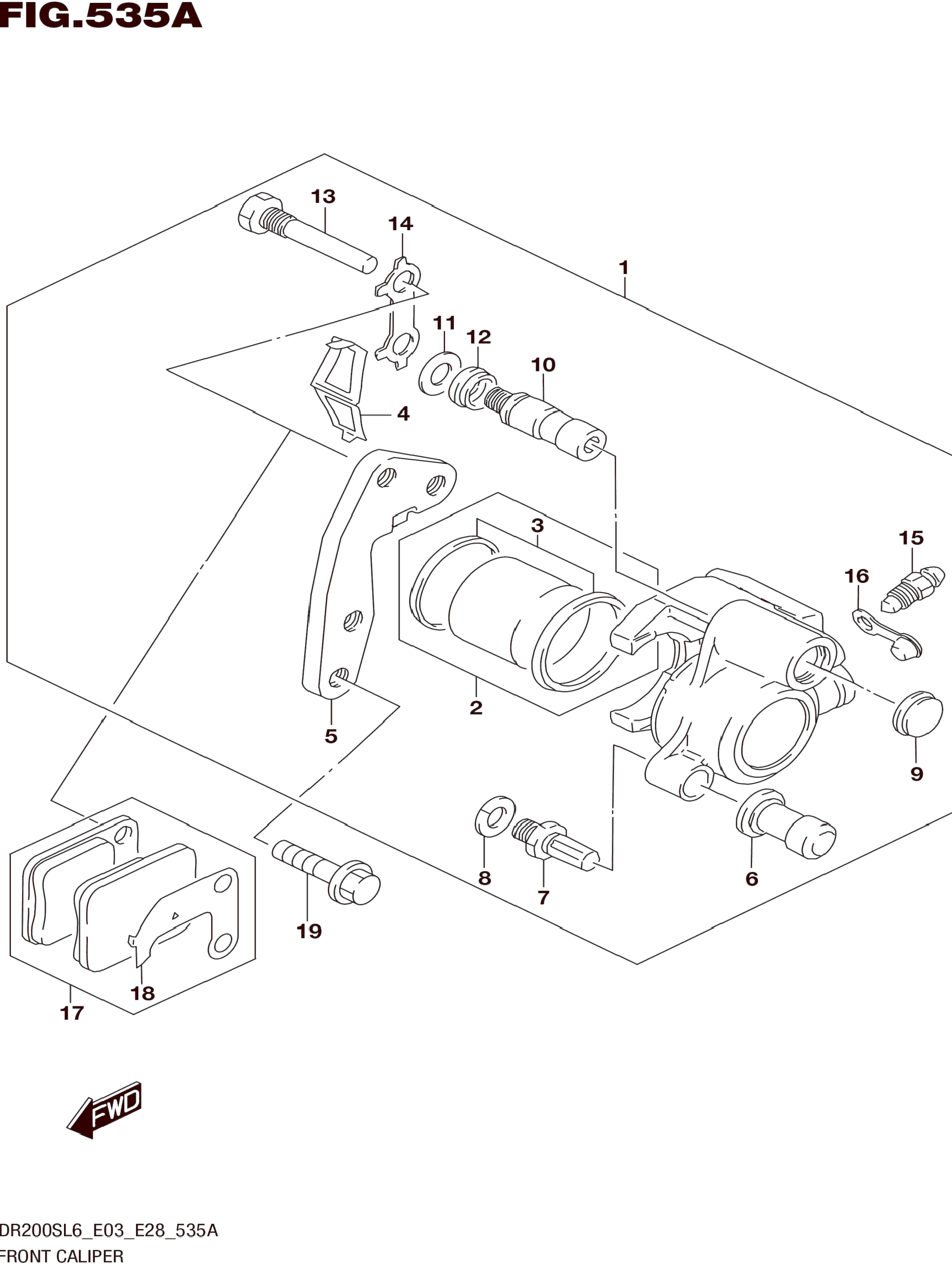 FIG.535A

13
14
1
11
12
10
4
3
15
16
2
5
9
8
7
6
19
18
17

FWD

DR200SL6_E03_E28_535A
FRONT CALIPER