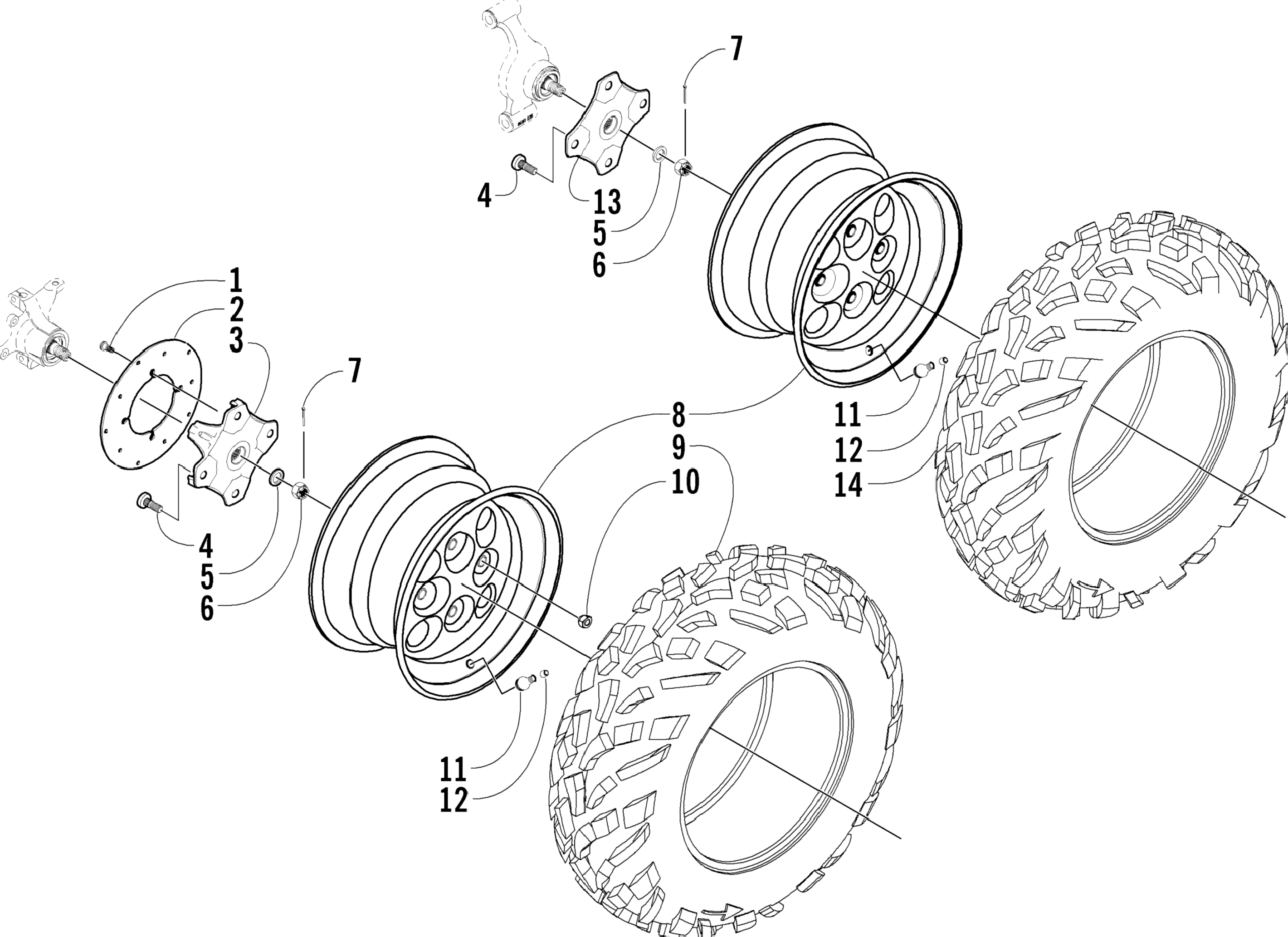 7
4
13
5
6
1
2
3
7
8
9
10
11
12
14
4
5
6
11
12