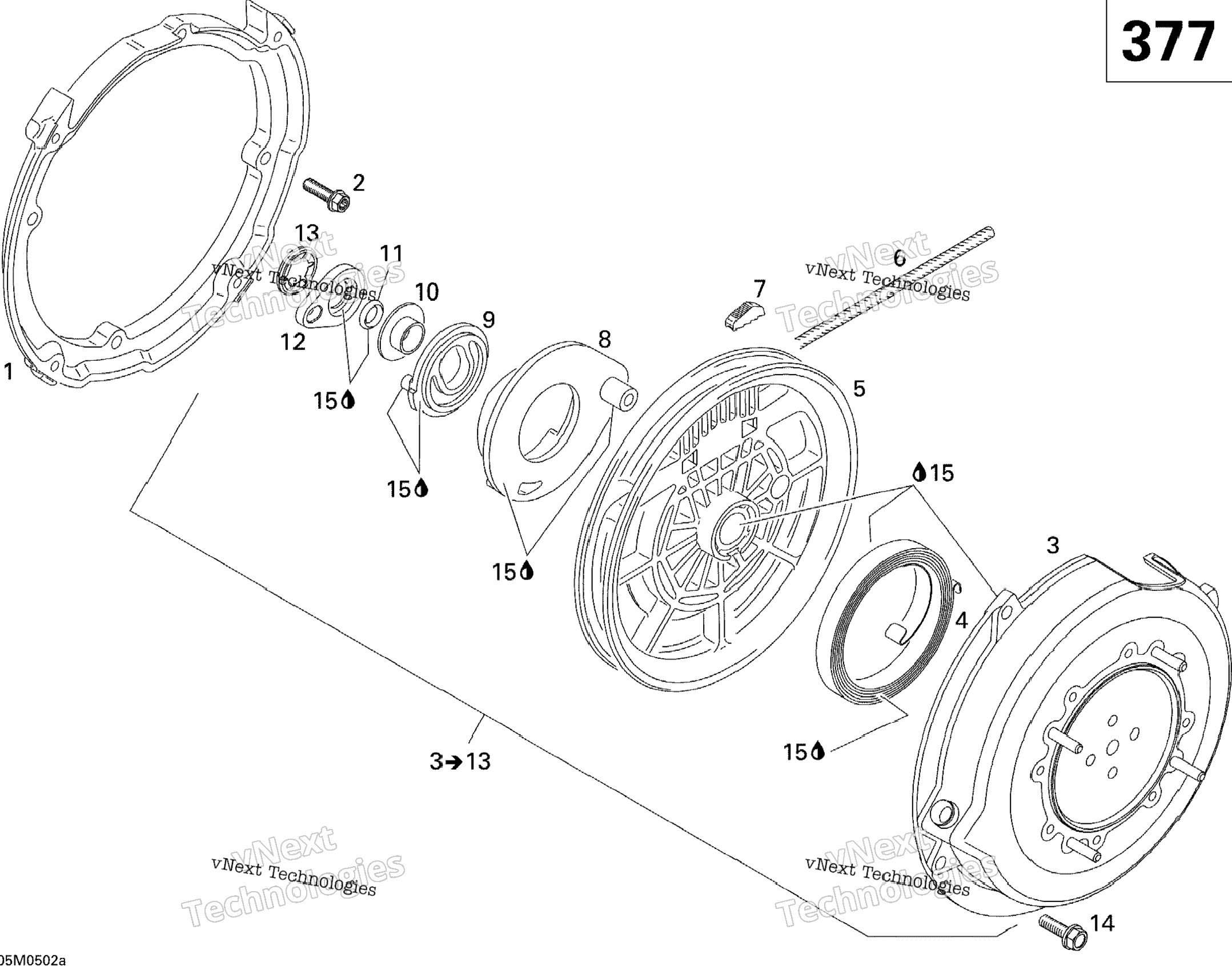 377

2

13

11

10

9

8

7

6

5

12

1

15

15

15

15

3

4

15

3→13

14

vNext Technologies

vNext Technologies

vNext Technologies

vNext Technologies

vNext Technologies

vNext Technologies

vNext Technologies

vNext Technologies

05M0502a