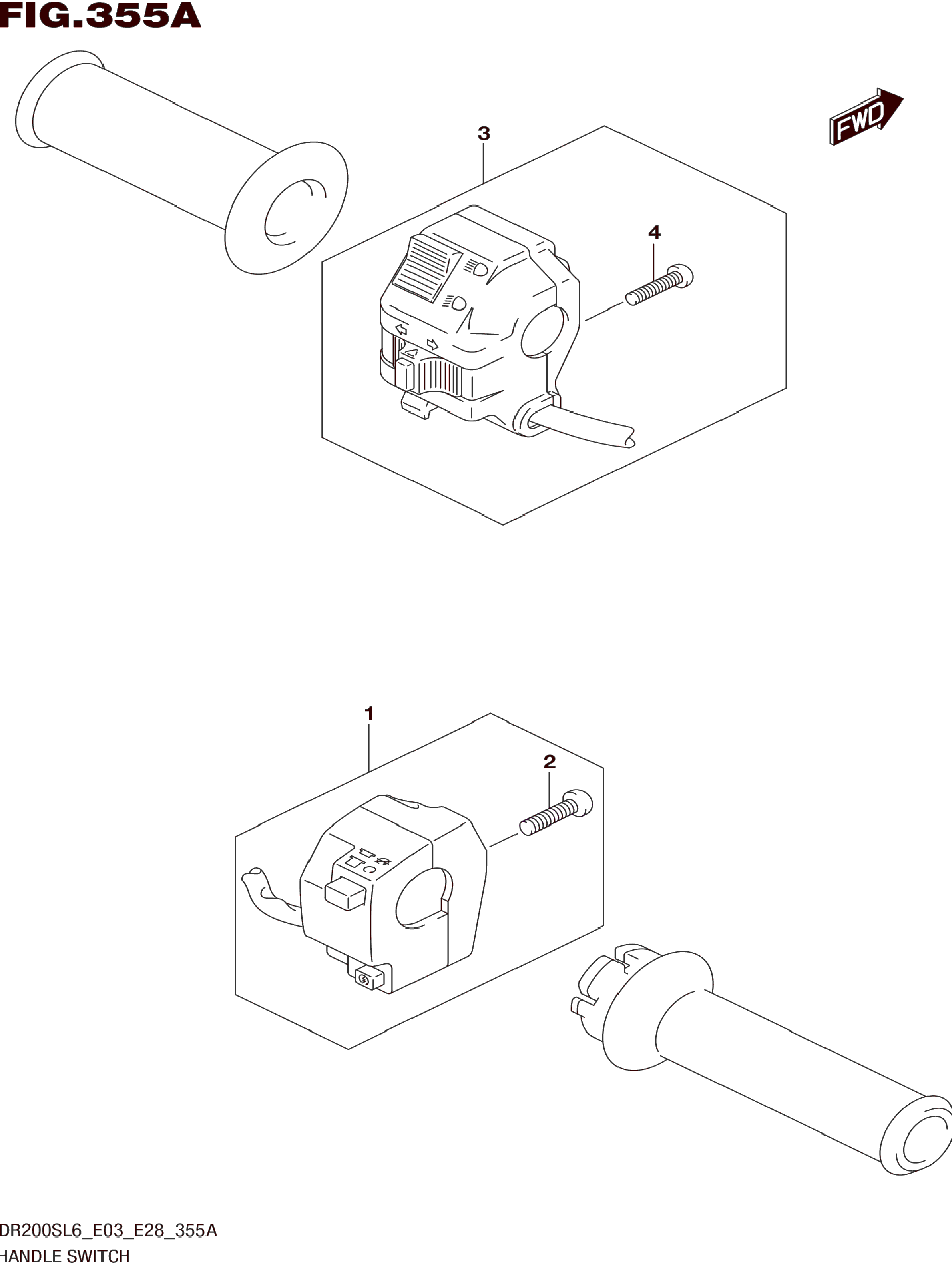 FIG.355A

FWD

3

4

1

2

DR200SL6_E03_E28_355A
HANDLE SWITCH