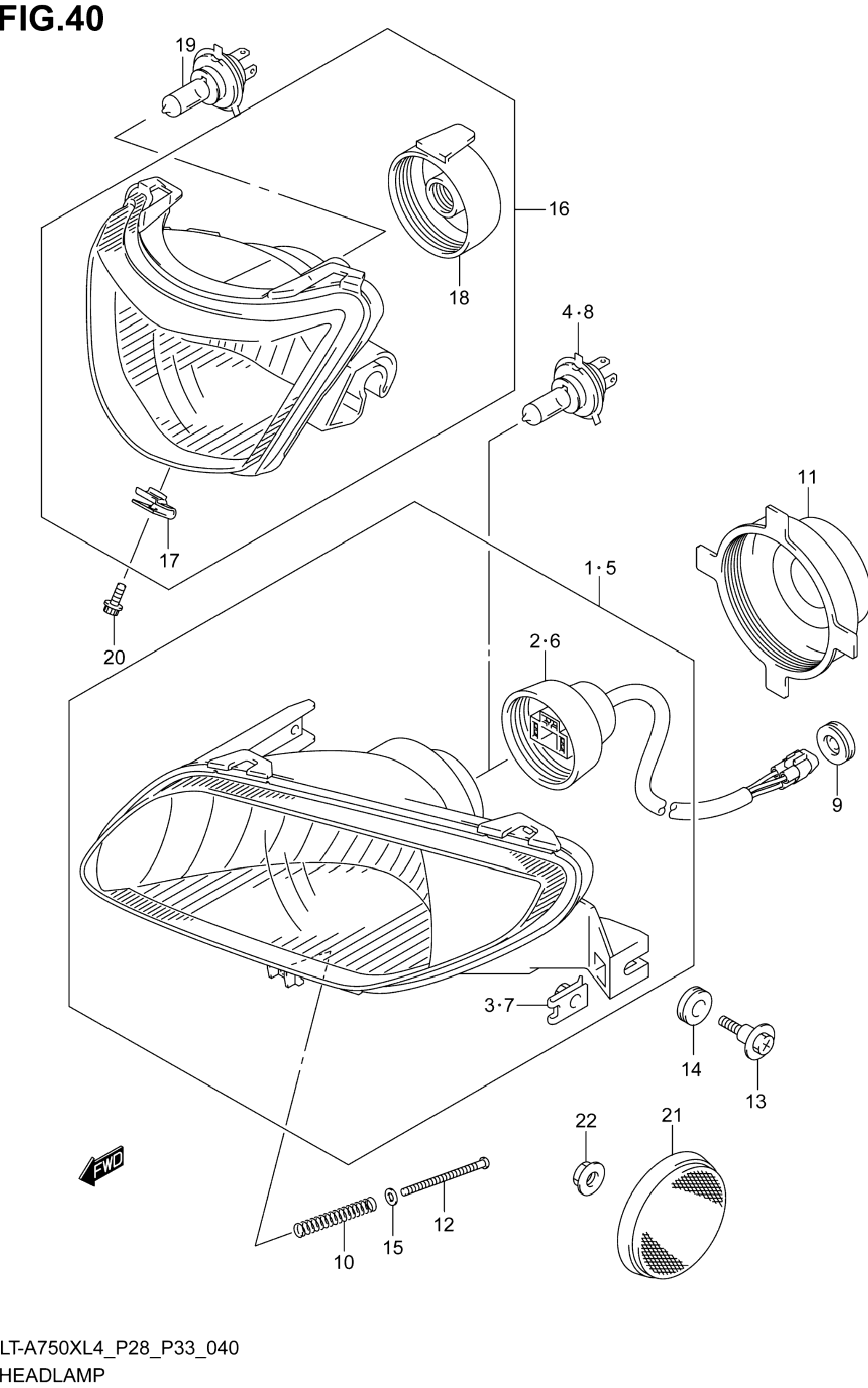 FIG.40

19

16

18

4·8

11

17

1·5

20

2·6

9

3·7

14

13

22

21

FWD

12

15

10

LT-A750XL4_P28_P33_040
HEADLAMP