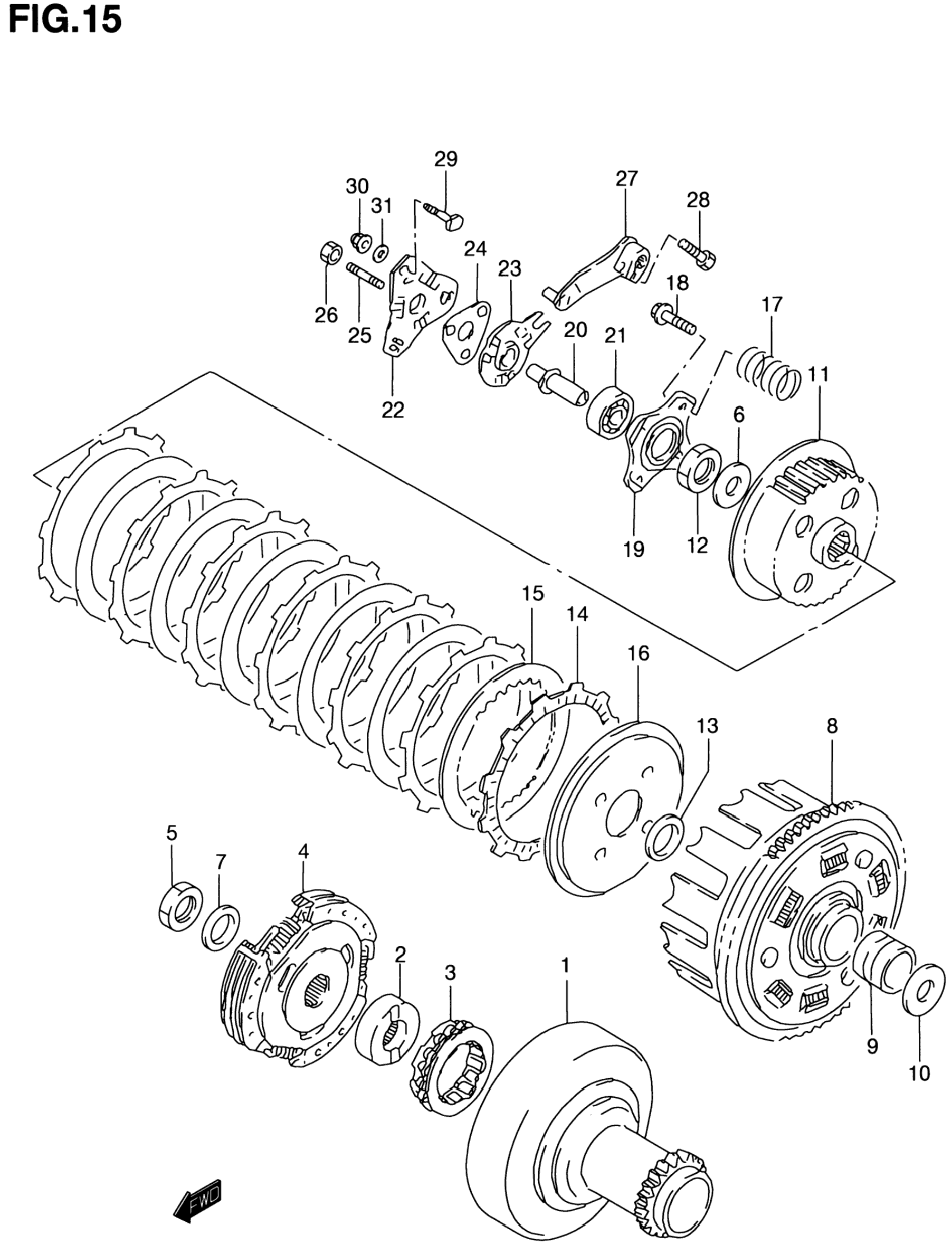 FIG.15

29
30
31
27
28
24
23
18
17
26
25
20
21
11
22
6
19
12
15
14
16
13
8
5
7
4
2
3
1
9
10
FWD