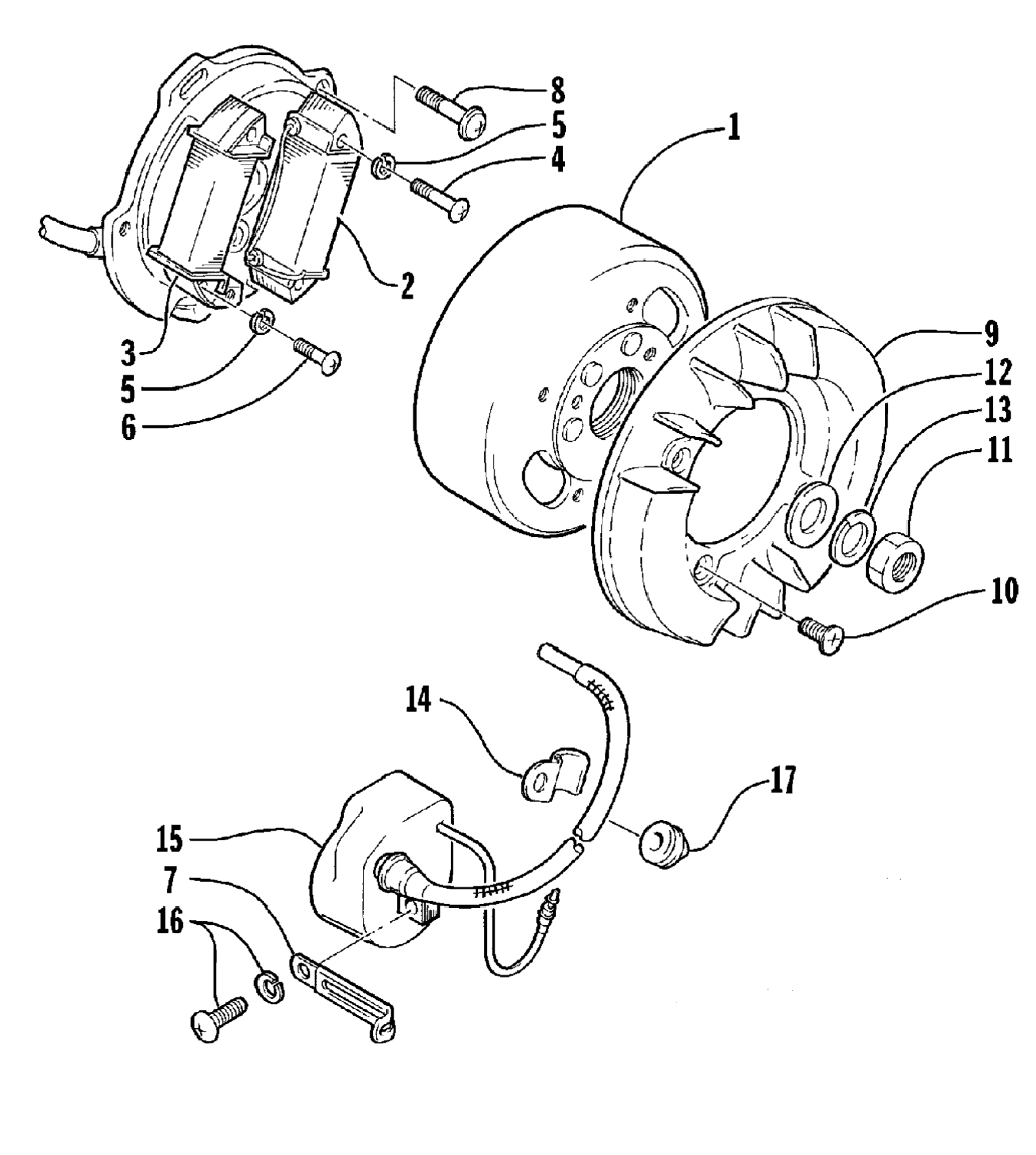 8
5
4
1
2
3
5
6
9
12
13
11
10
14
17
15
7
16