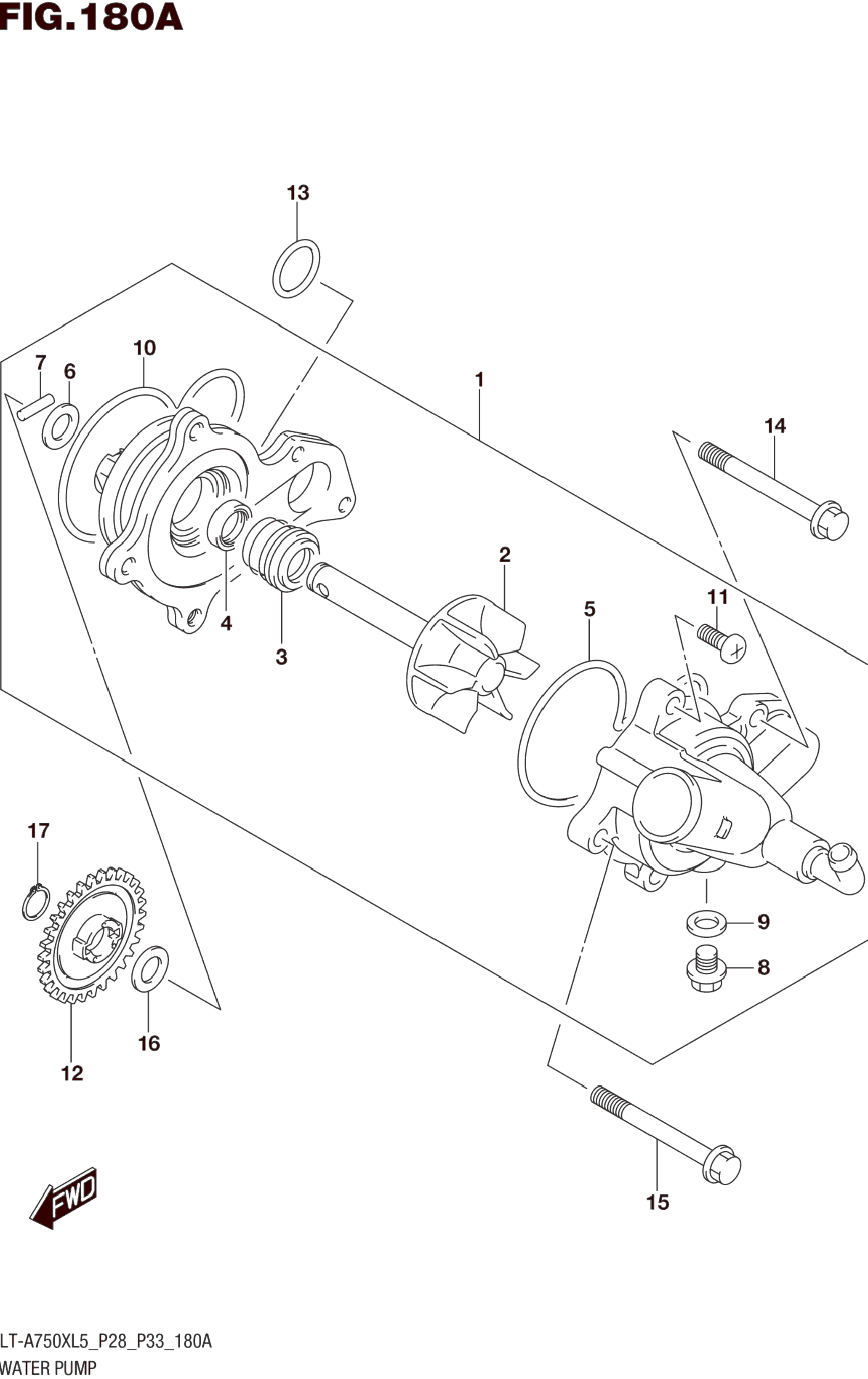 FIG.180A

13
7
6
10
1
14
2
11
5
4
3
17
9
8
16
12
15
FWD

LT-A750XL5_P28_P33_180A
WATER PUMP