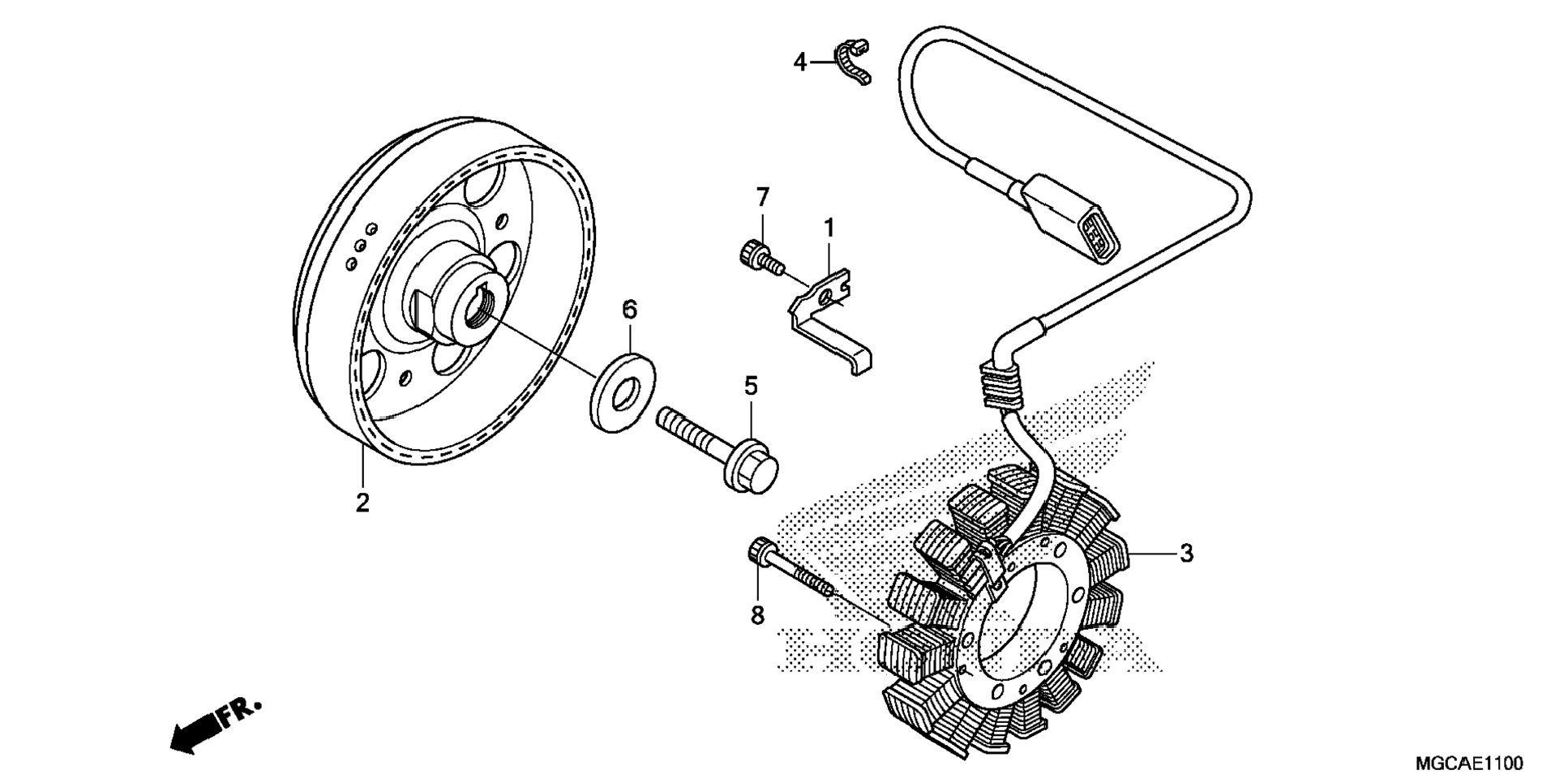 4

7

1

6

5

2

3

8

FR.

MGCAE1100