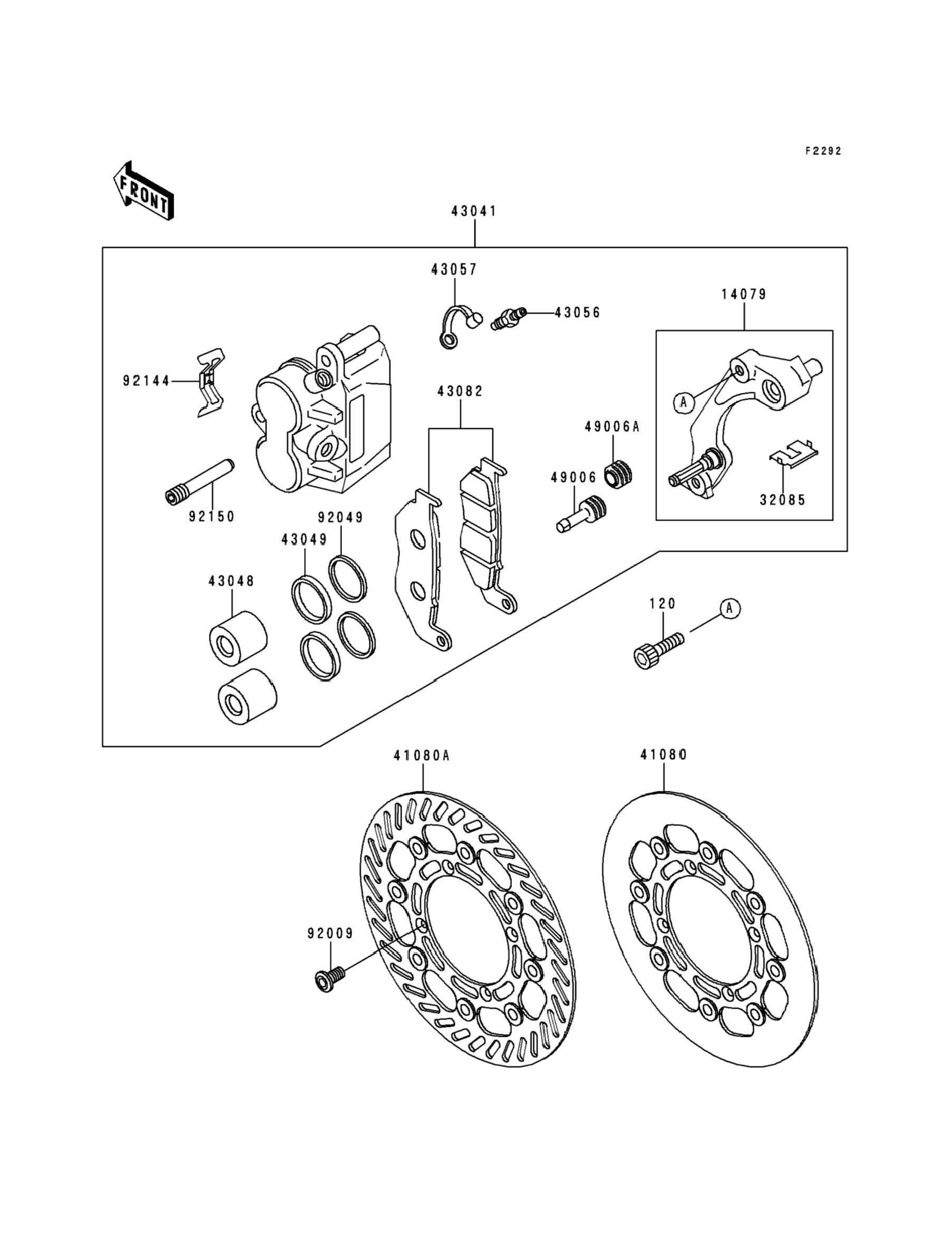 F2292

FRONT

43041

43057

43056

14079

92144

43082

A

49006A

49006

32085

92150

92049

43049

43048

120

A

41080A

41080

92009