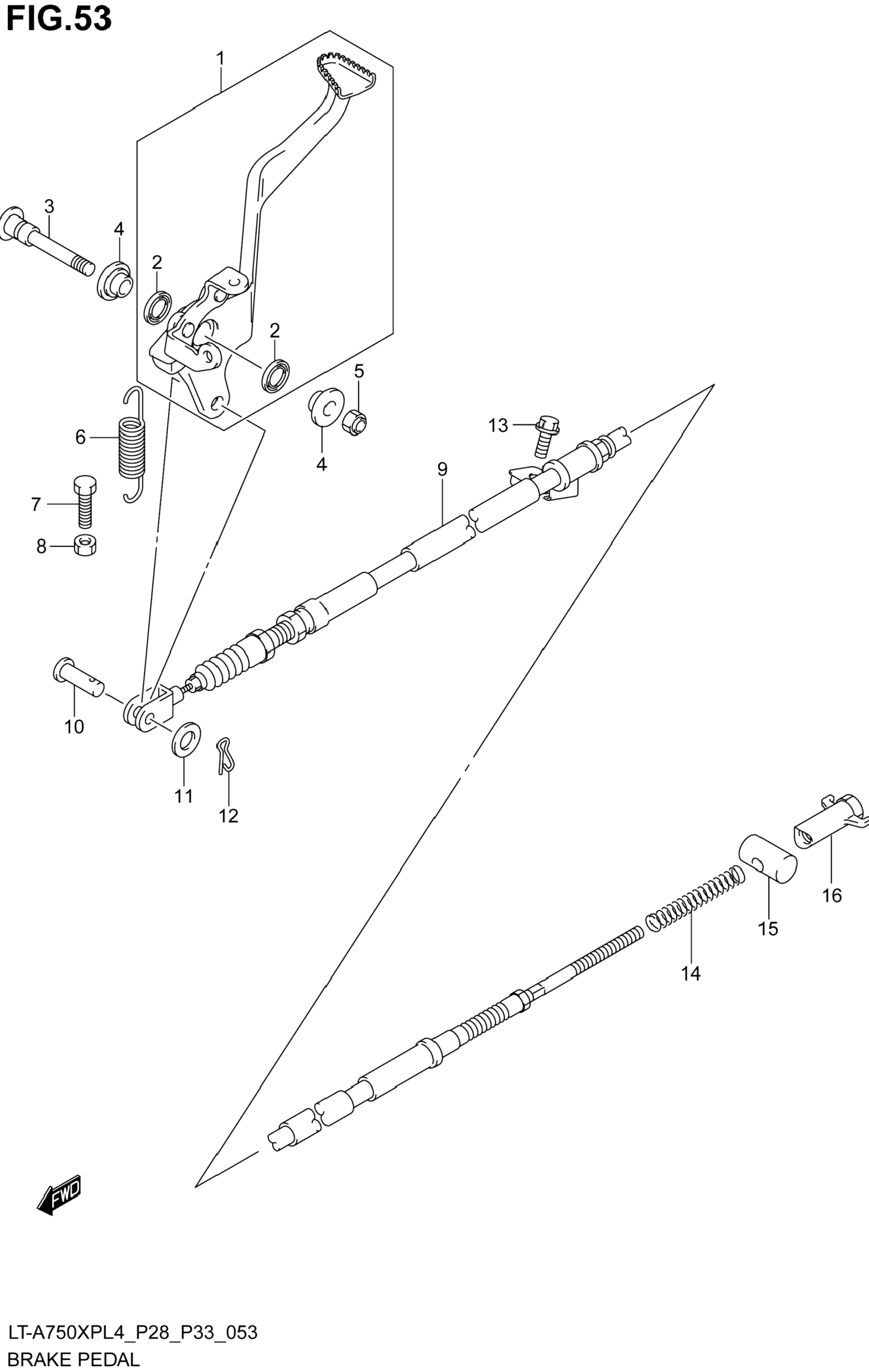 FIG.53

1
3
4
2
2
5
6
4
13
9
7
8
10
11
12
16
15
14
FWD

LT-A750XPL4_P28_P33_053
BRAKE PEDAL