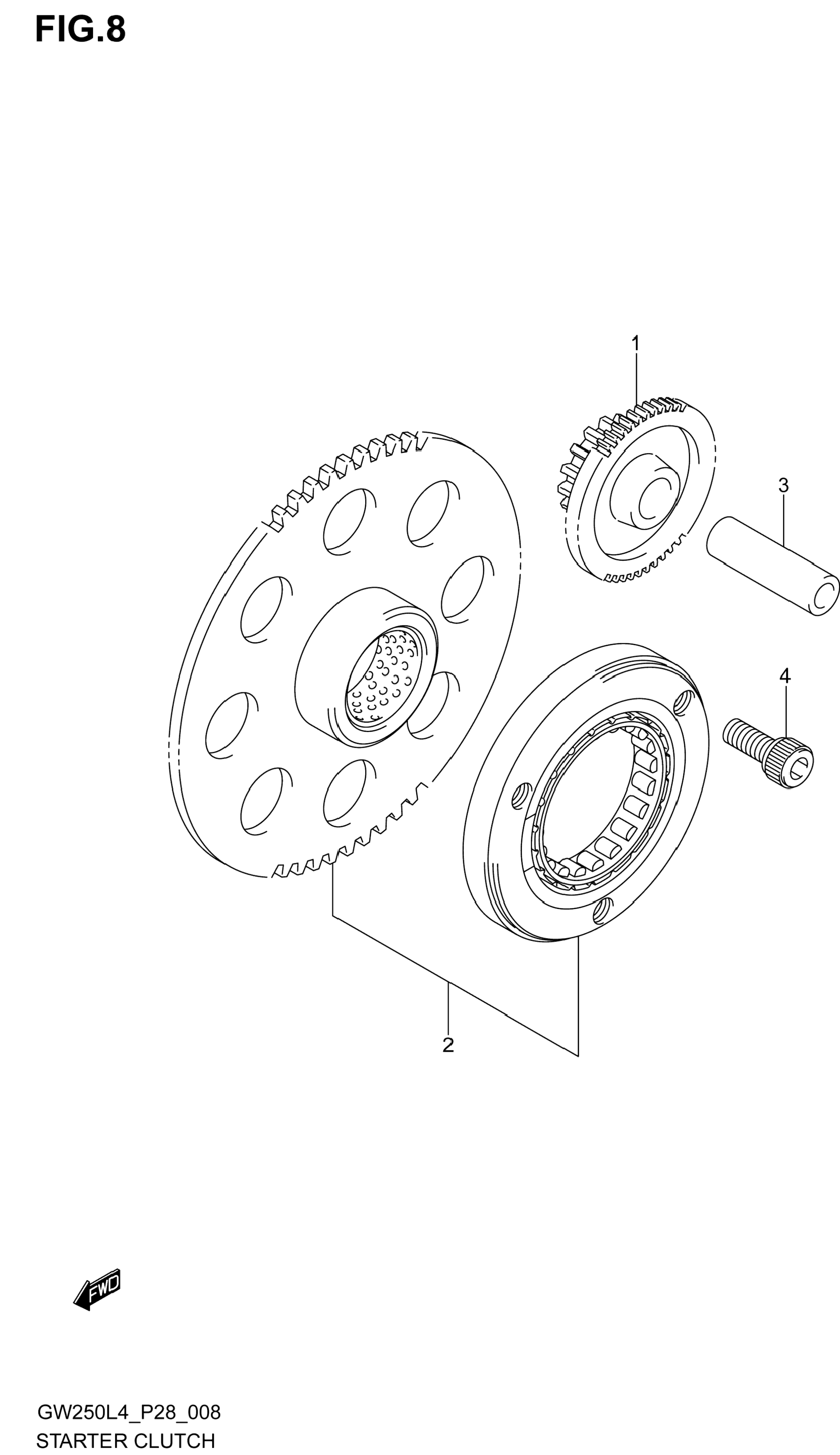 FIG.8

1

3

4

2

FWD

GW250L4_P28_008
STARTER CLUTCH