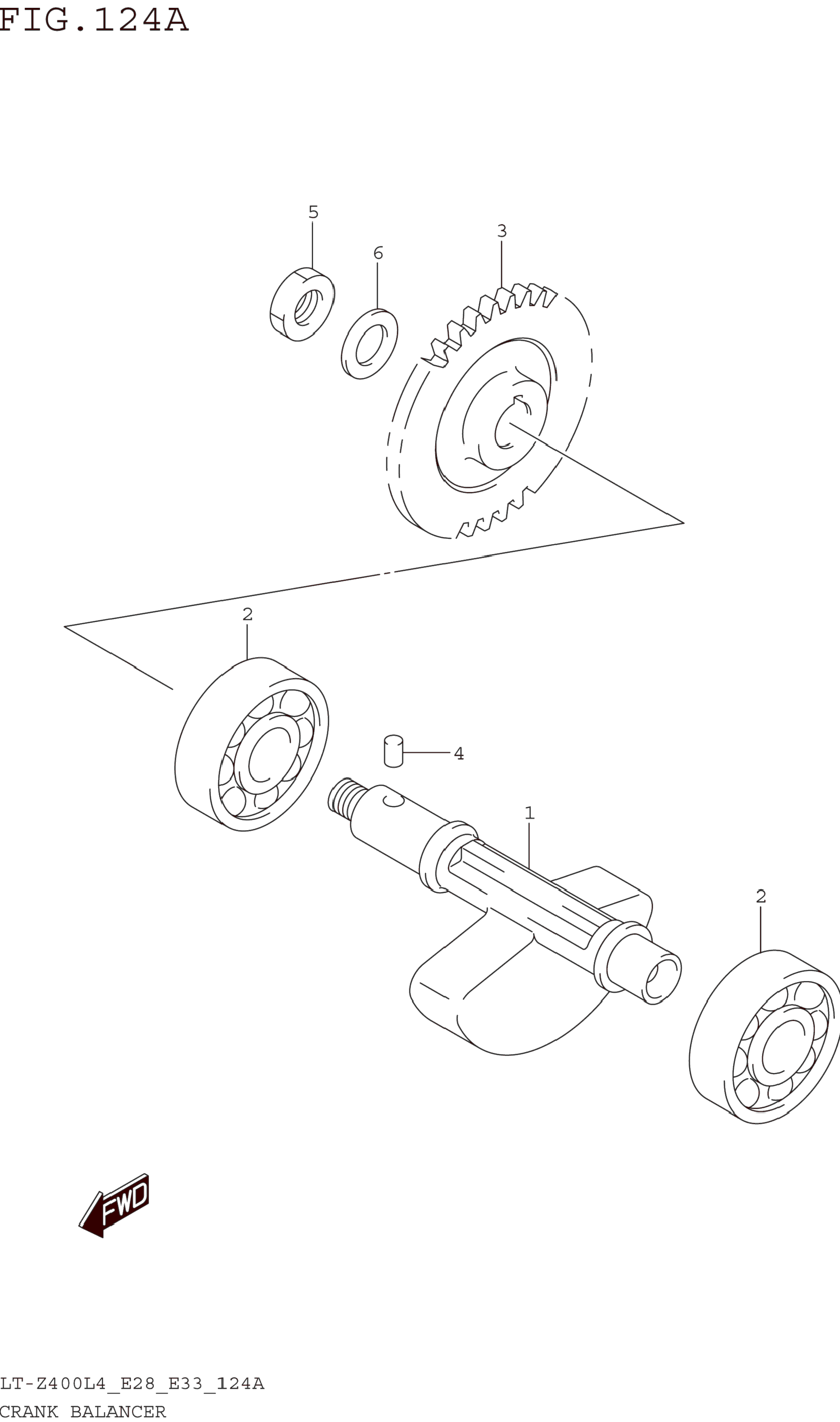 FIG.124A

5
6
3
2
4
1
2

FWD

LT-Z400L4_E28_E33_124A
CRANK BALANCER