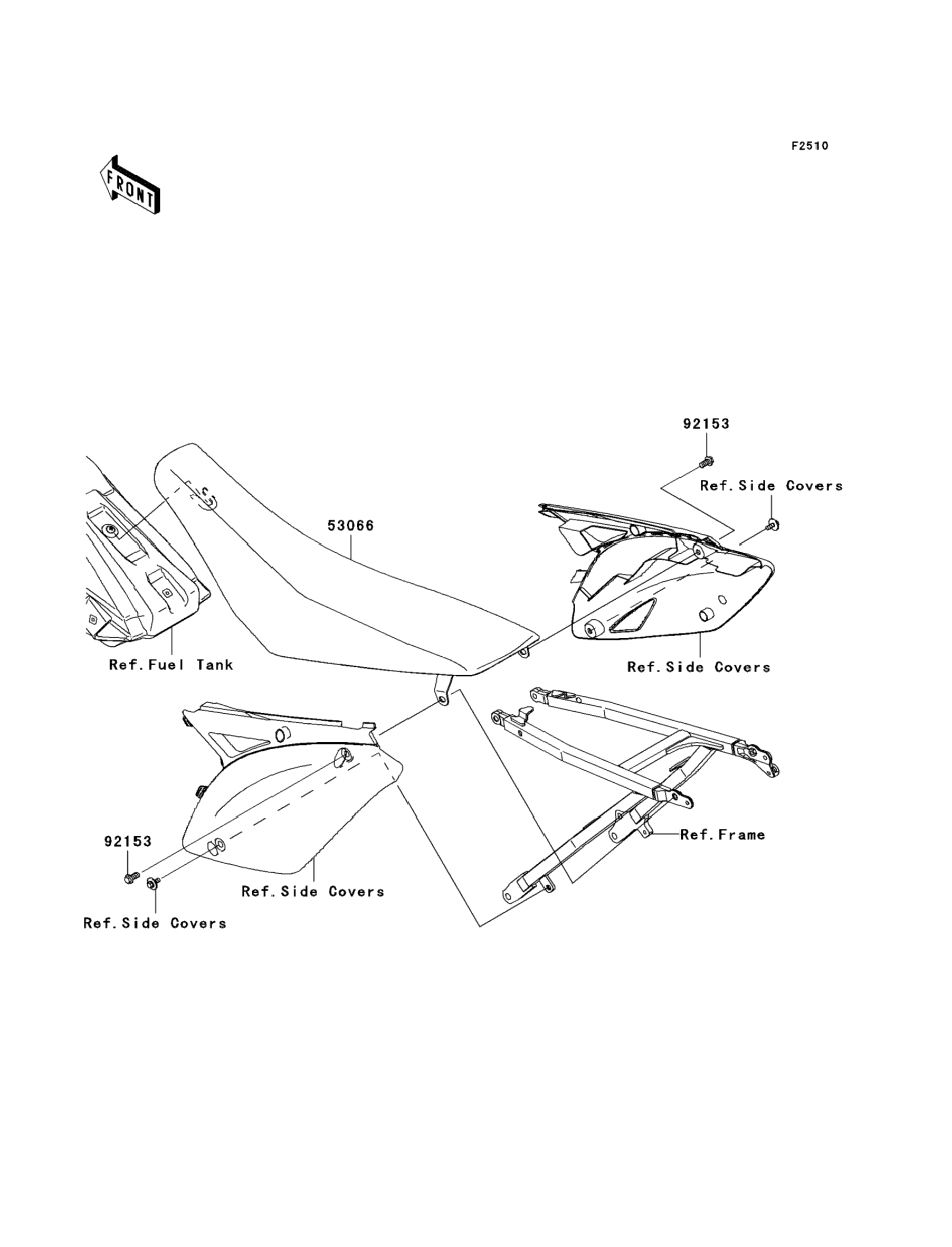 F2510

FRONT

92153

Ref.Side Covers

53066

Ref.Fuel Tank

Ref.Side Covers

Ref.Frame

92153

Ref.Side Covers

Ref.Side Covers