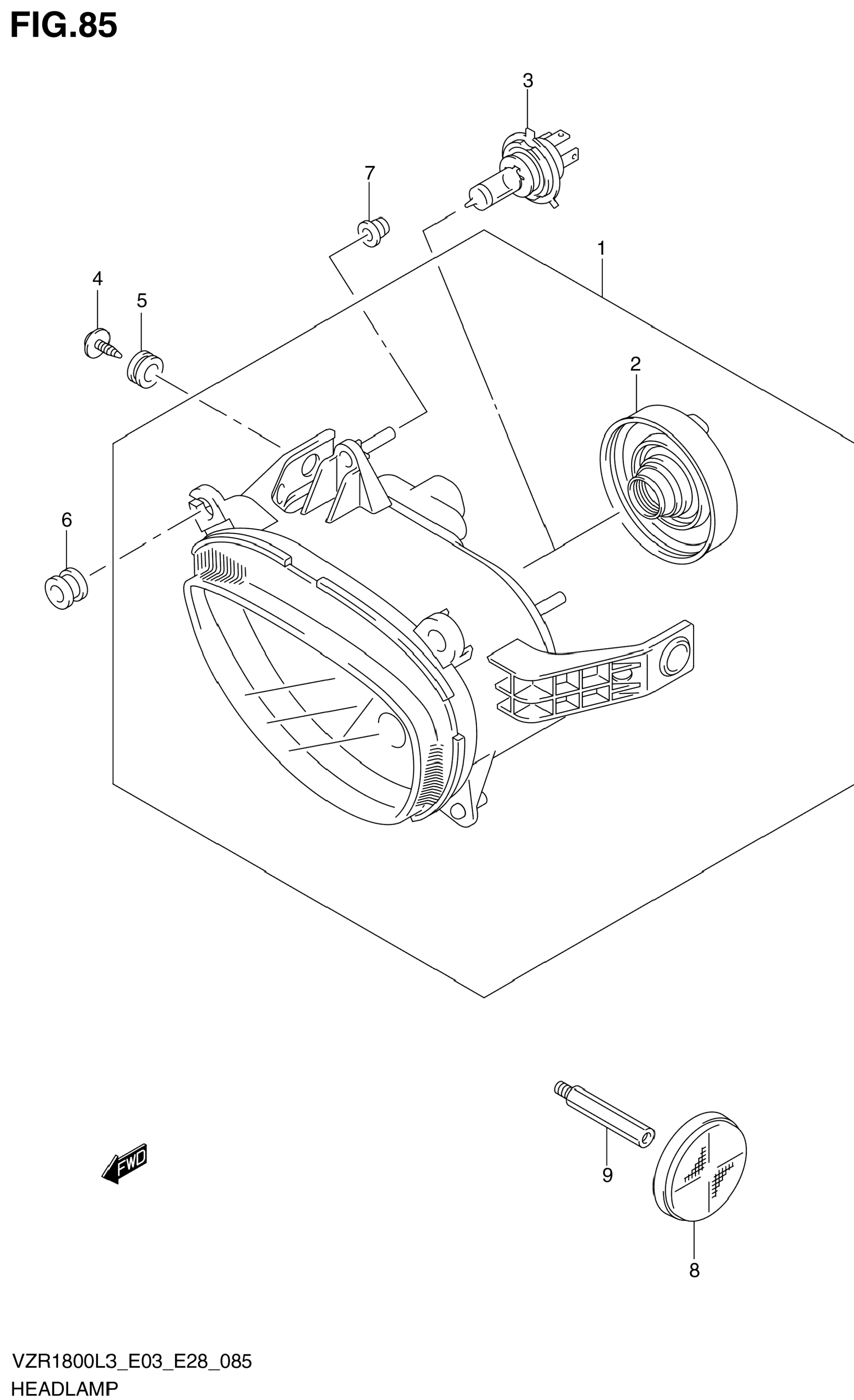 FIG.85

3

7

1

4

5

2

6

FWD

9

8

VZR1800L3_E03_E28_085
HEADLAMP