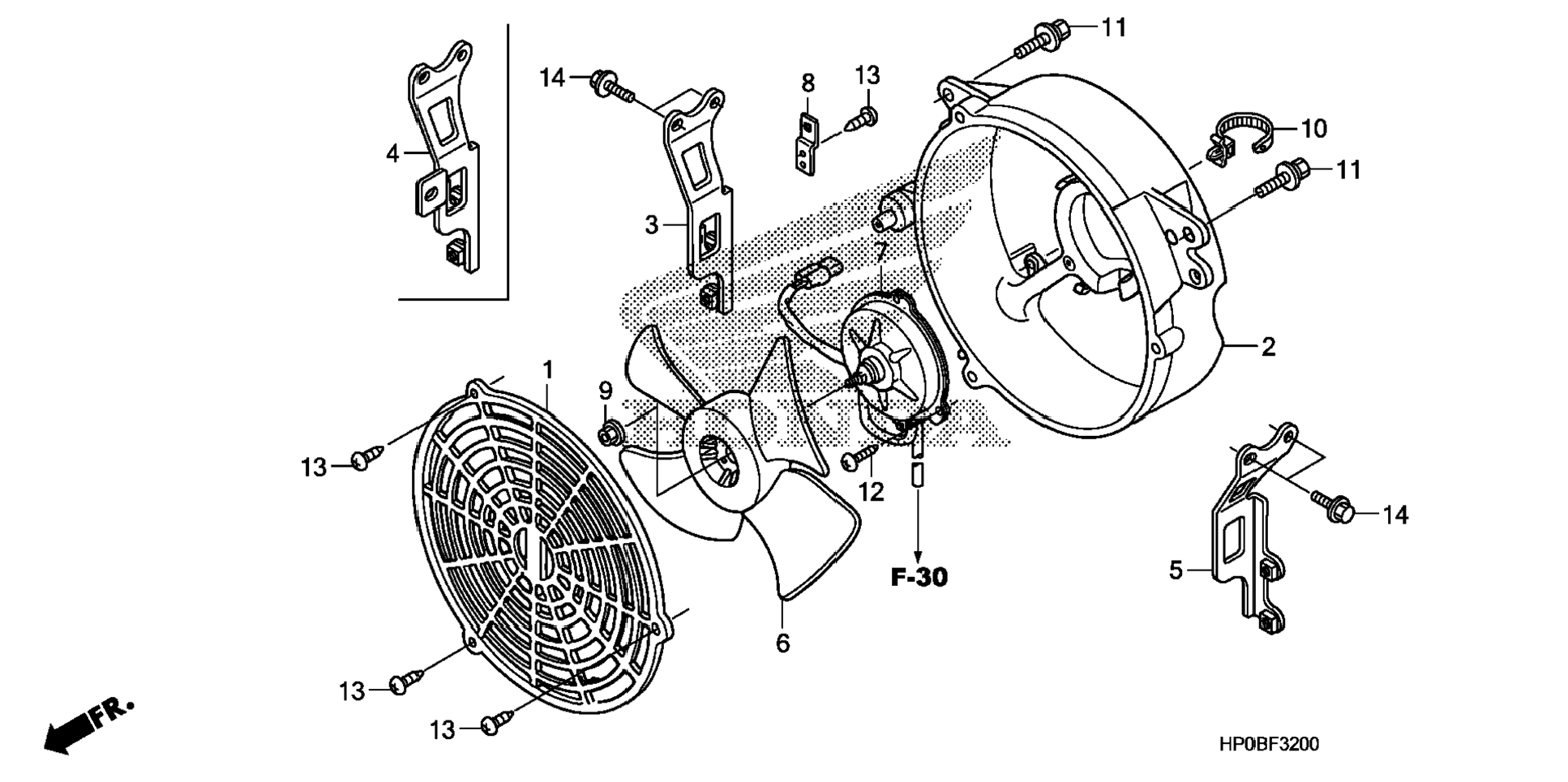 11
14
8
13
10
4
11
3
7
2
1
9
13
12
14
F-30
5
6
13
13
FR.
HP0BF3200