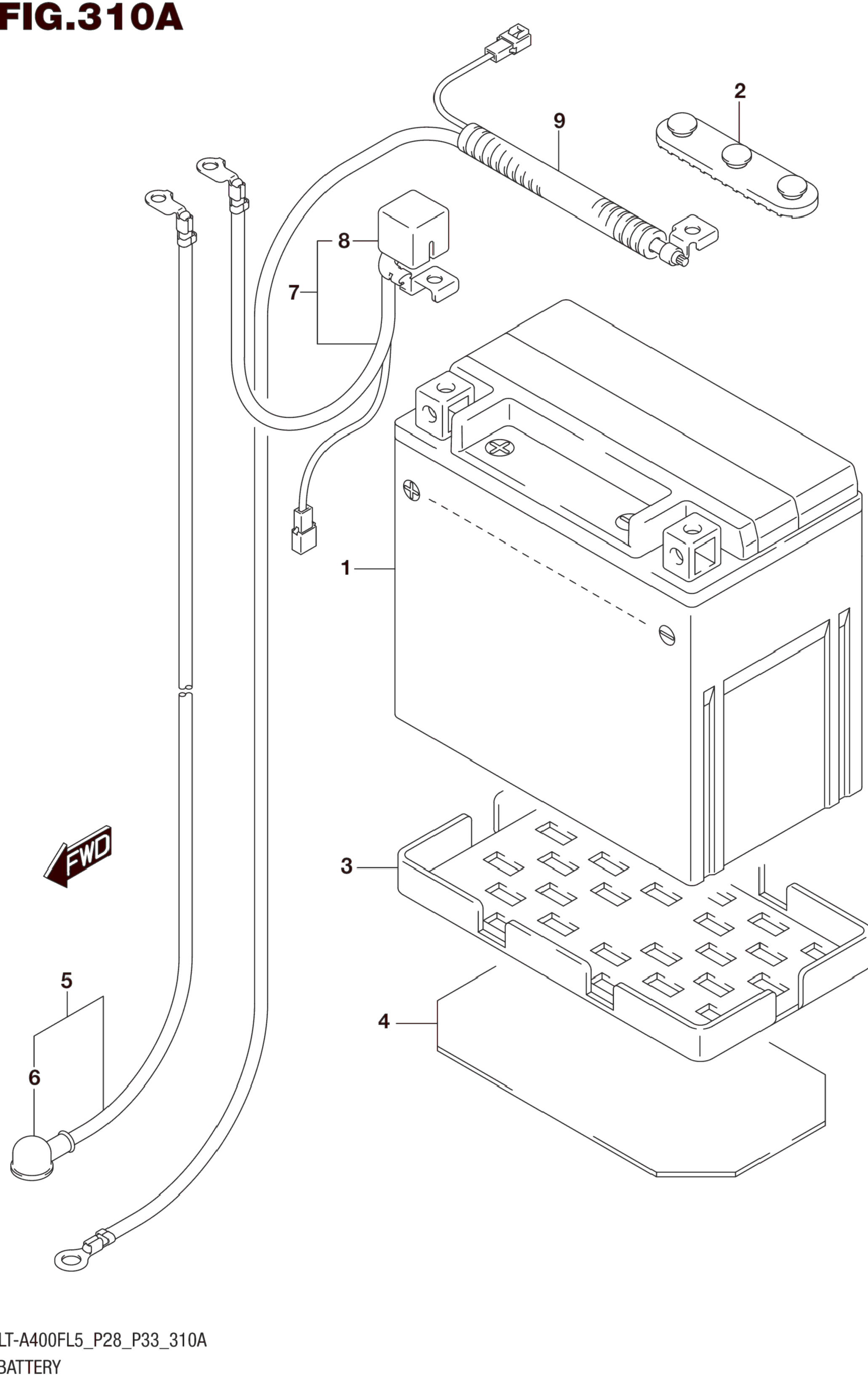 FIG.310A

2

9

8

7

1

FWD

3

5

4

6

LT-A400FL5_P28_P33_310A
BATTERY