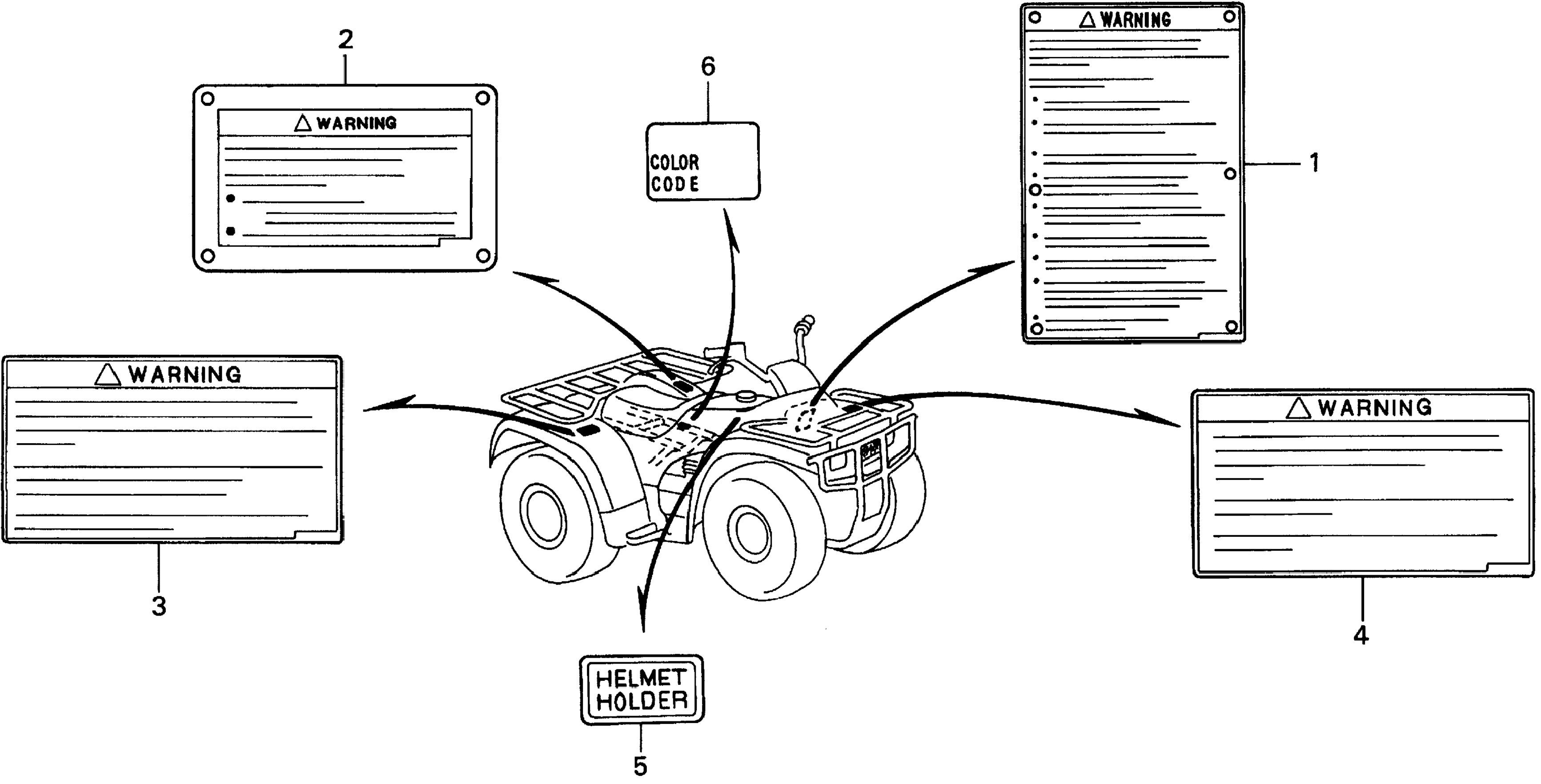 2

WARNING

6

COLOR CODE

WARNING

1

WARNING

3

WARNING

4

HELMET HOLDER

5