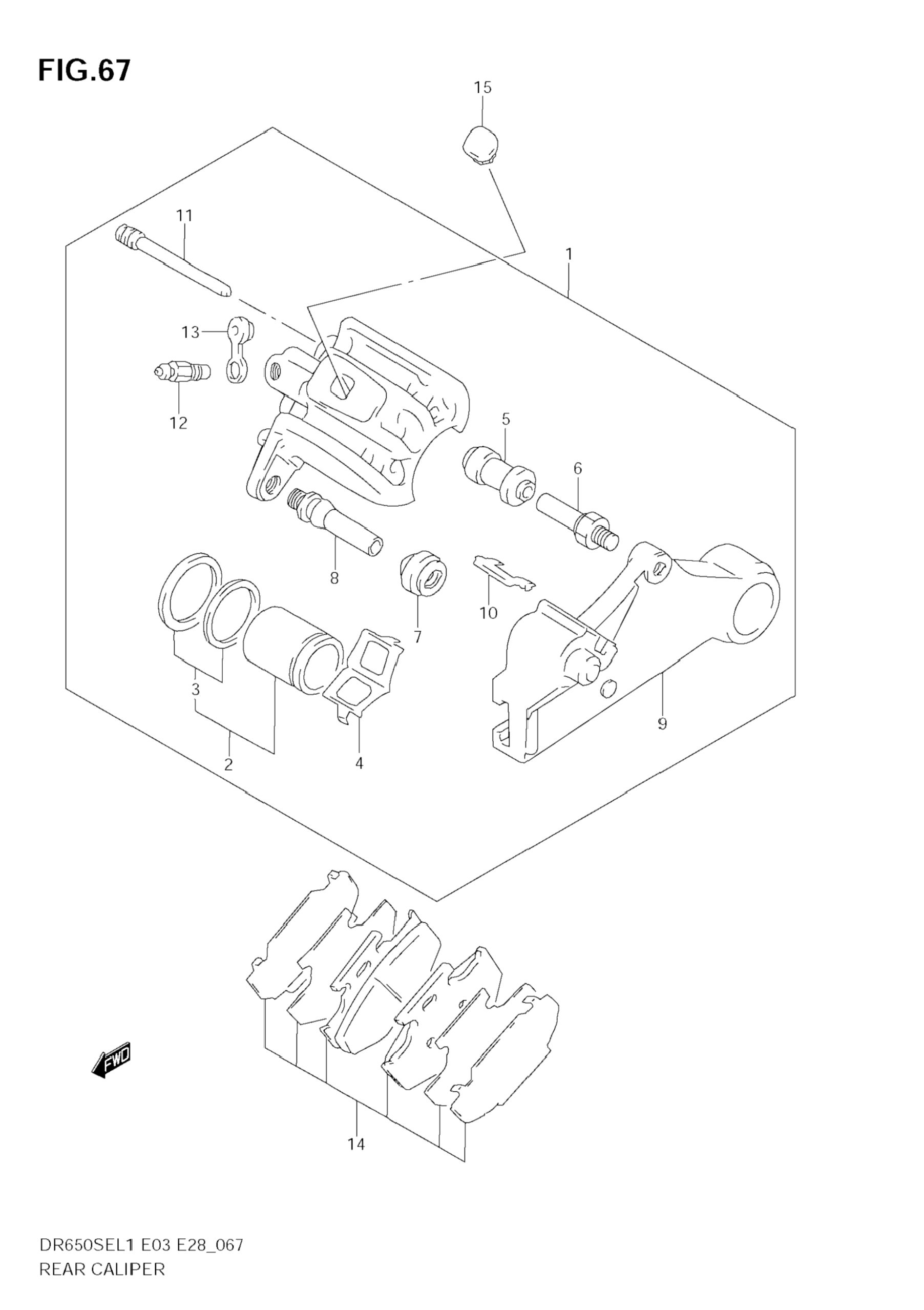 FIG.67

15

11

1

13

12

5

6

8

7

10

3

2

4

9

FWD

14

DR650SEL1 E03 E28_067
REAR CALIPER