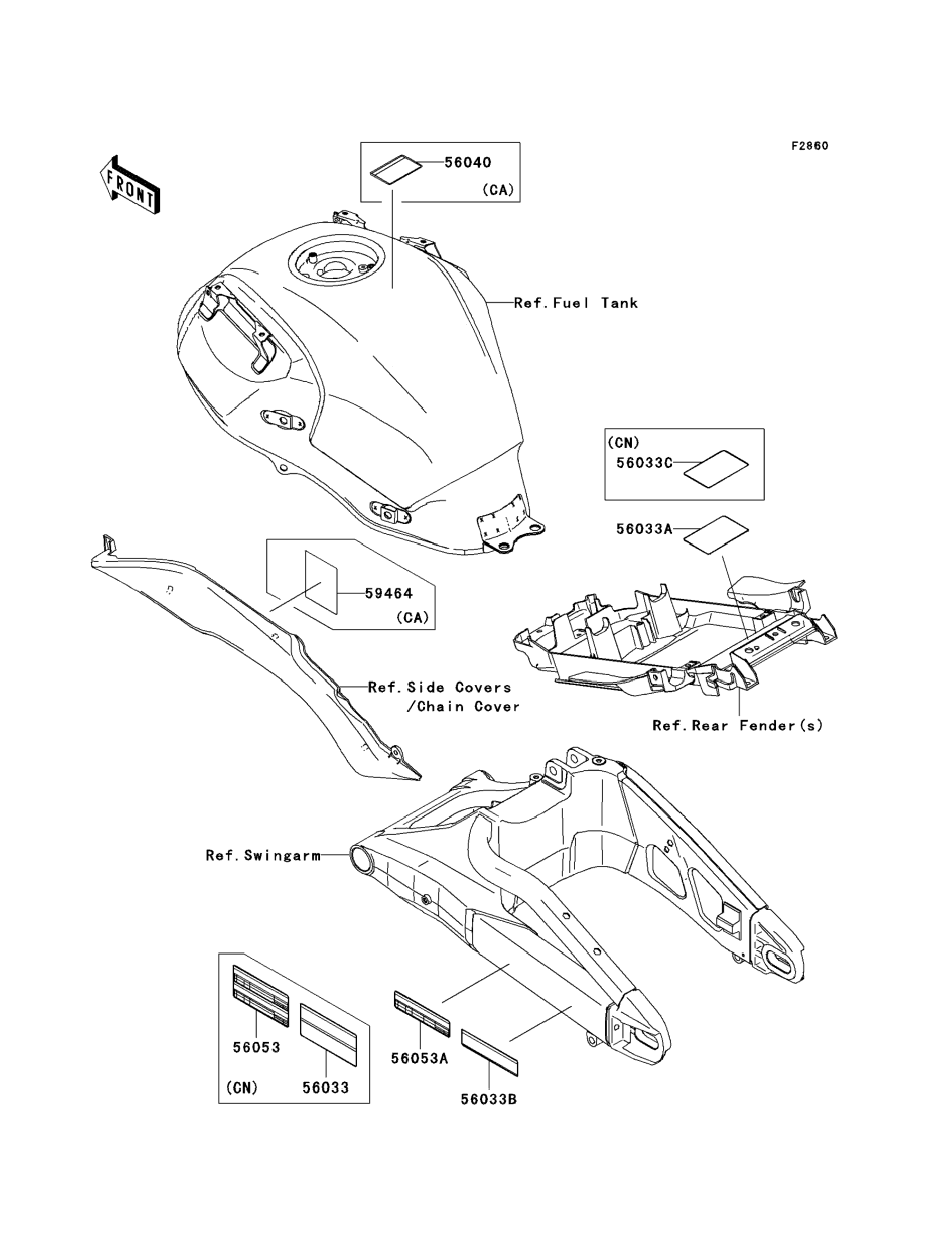 F2860

FRONT

56040
(CA)

Ref.Fuel Tank

(CN)
56033C

56033A

59464
(CA)

Ref.Side Covers
/Chain Cover

Ref.Rear Fender(s)

Ref.Swingarm

56053
(CN)
56033

56053A

56033B